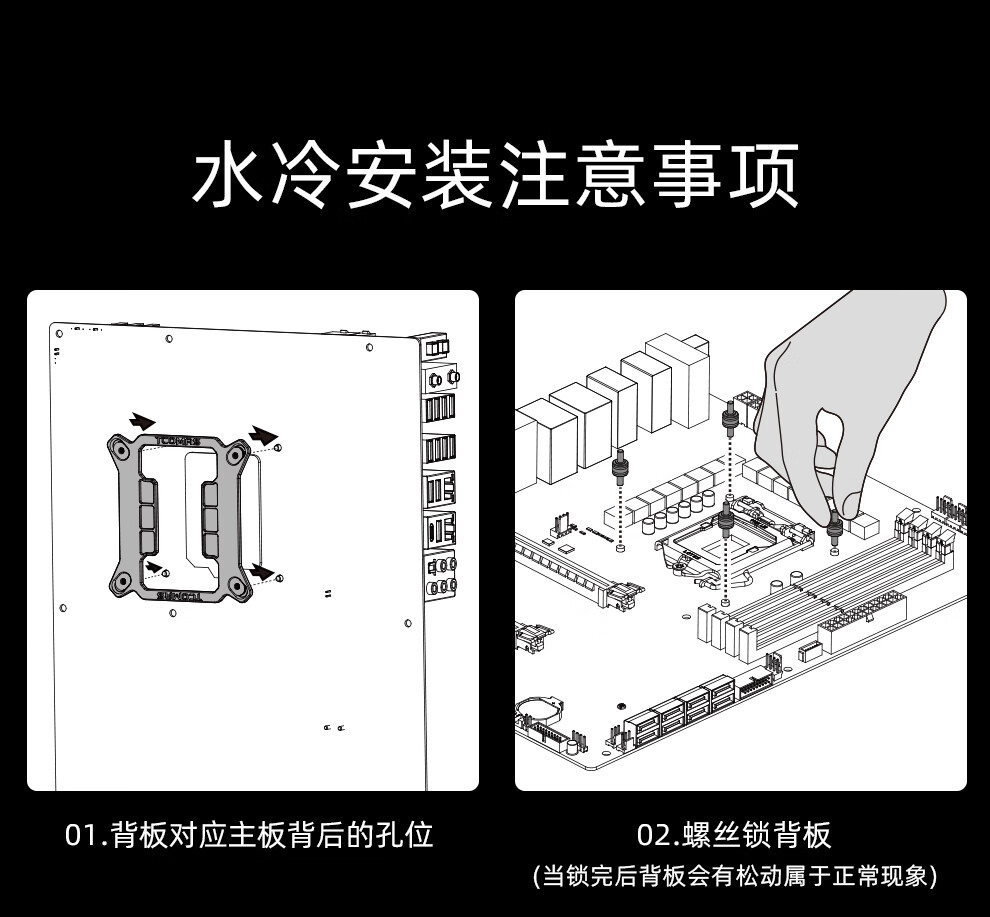 水冷安装注意事项

TCOMAS

TCOMAS

01.背板对应主板背后的孔位

02.螺丝锁背板
(当锁完后背板会有松动属于正常现象)