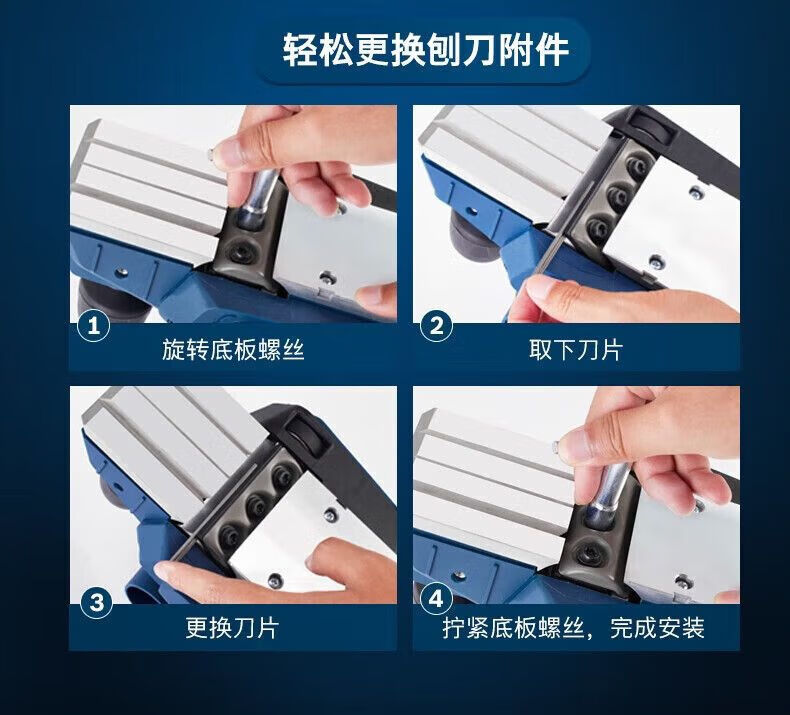 轻松更换刨刀附件

1
旋转底板螺丝

2
取下刀片

3
更换刀片

4
拧紧底板螺丝，完成安装