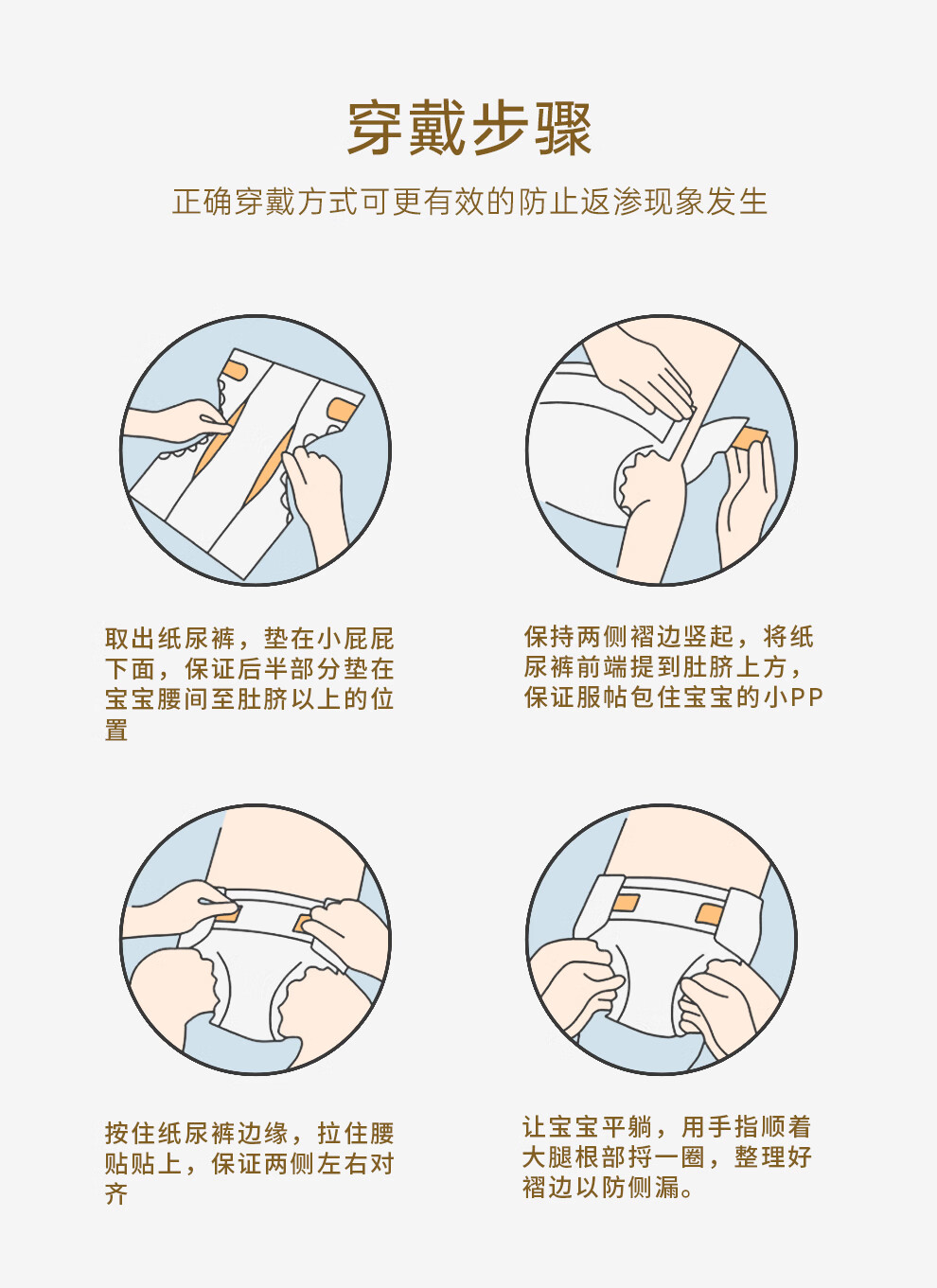 穿戴步骤

正确穿戴方式可更有效的防止返渗现象发生

取出纸尿裤，垫在小屁屁下面，保证后半部分垫在宝宝腰间至肚脐以上的位置

保持两侧褶边竖起，将纸尿裤前端提到肚脐上方，保证服帖包住宝宝的小PP

按住纸尿裤边缘，拉住腰贴贴上，保证两侧左右对齐

让宝宝平躺，用手指顺着大腿根部捋一圈，整理好褶边以防侧漏。