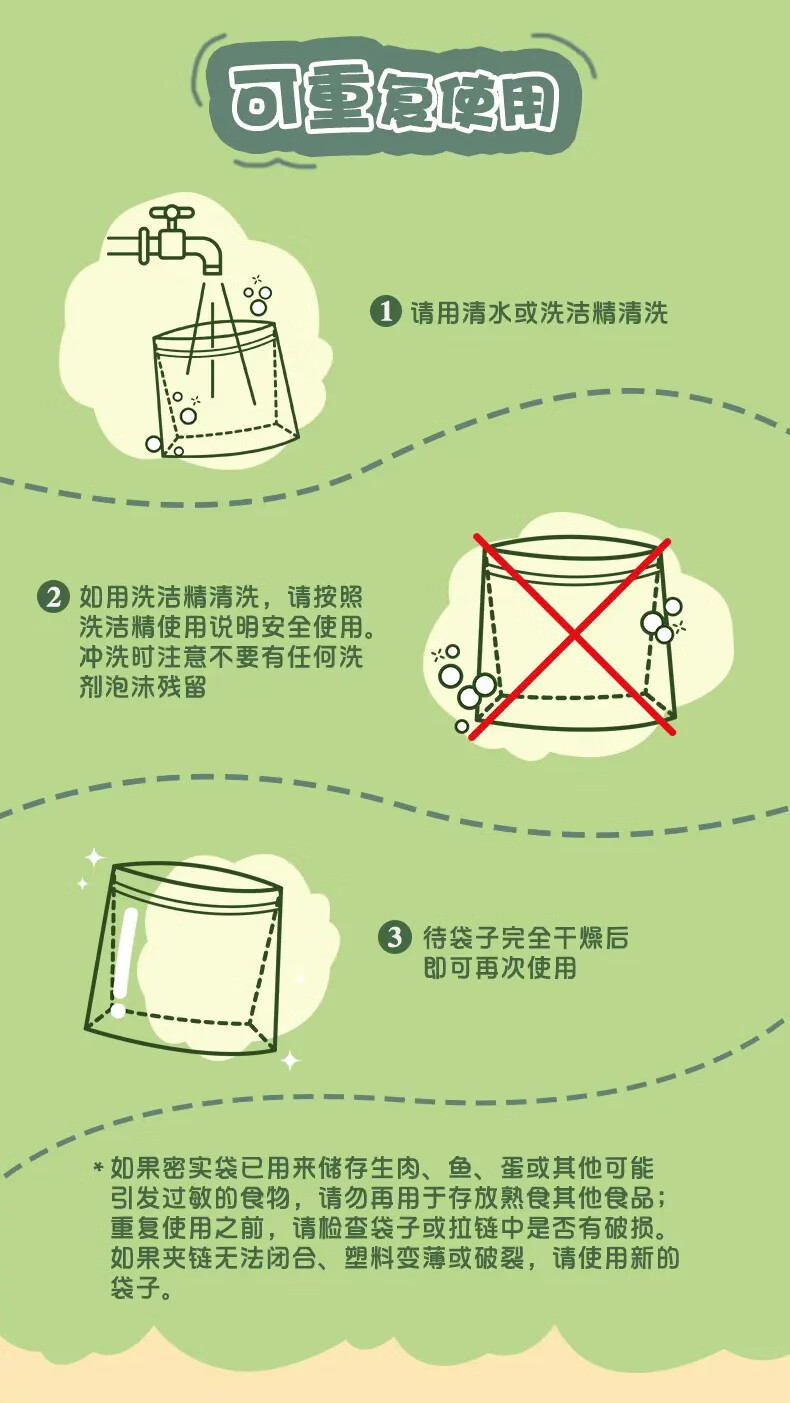 可重复使用

1 请用清水或洗洁精清洗

2 如用洗洁精清洗，请按照洗洁精使用说明安全使用。冲洗时注意不要有任何洗剂泡沫残留

3 待袋子完全干燥后即可再次使用

* 如果密实袋已用来储存生肉、鱼、蛋或其他可能引发过敏的食物，请勿再用于存放熟食其他食品；重复使用之前，请检查袋子或拉链中是否有破损。如果夹链无法闭合、塑料变薄或破裂，请使用新的袋子。