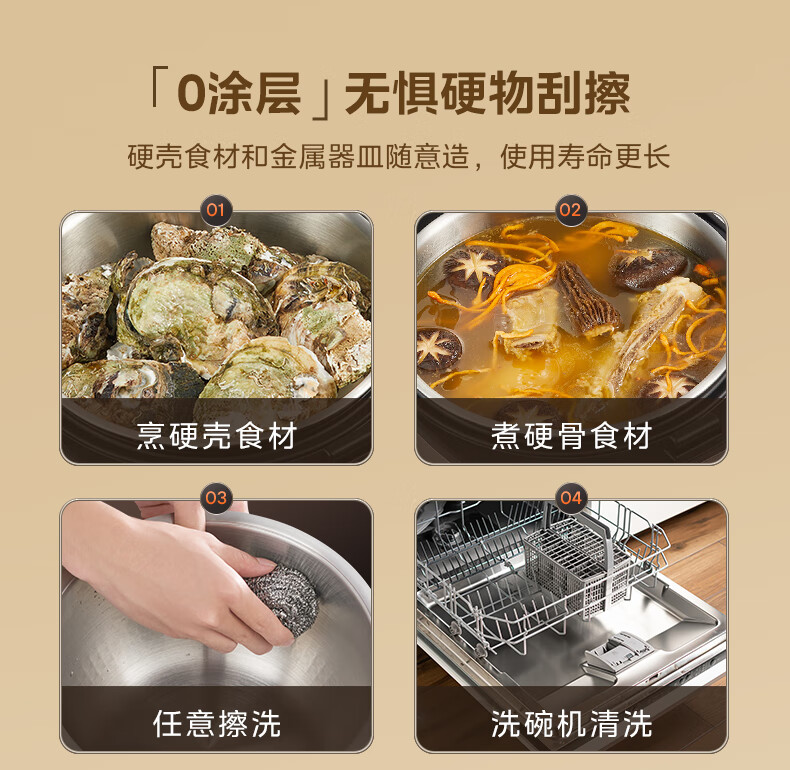 「0涂层」无惧硬物刮擦

硬壳食材和金属器皿随意造，使用寿命更长

01

烹硬壳食材

02

煮硬骨食材

03

任意擦洗

04

洗碗机清洗