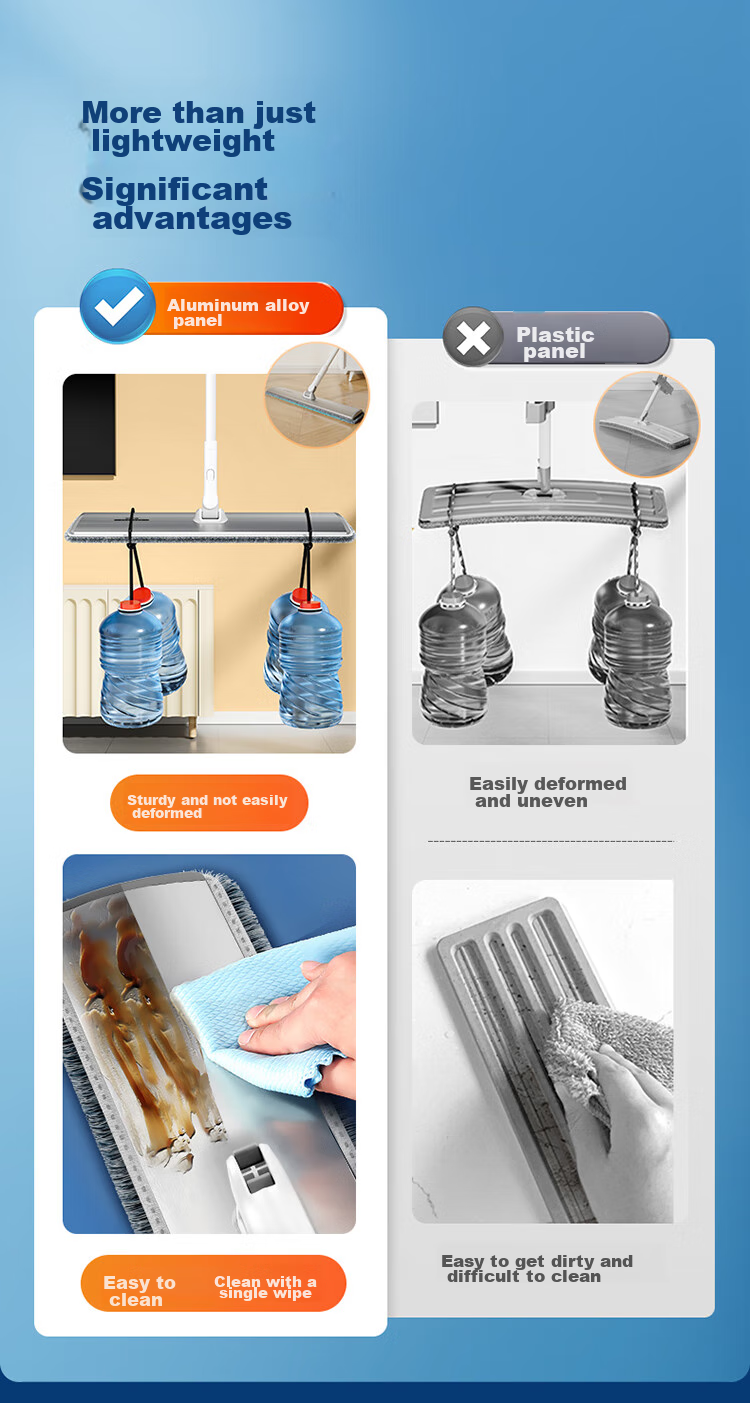 More than just lightweight

Significant advantages

Aluminum alloy panel

Sturdy and not easily deformed

Easy to clean

Clean with a single wipe

Plastic panel

Easily deformed and uneven

Easy to get dirty and difficult to clean