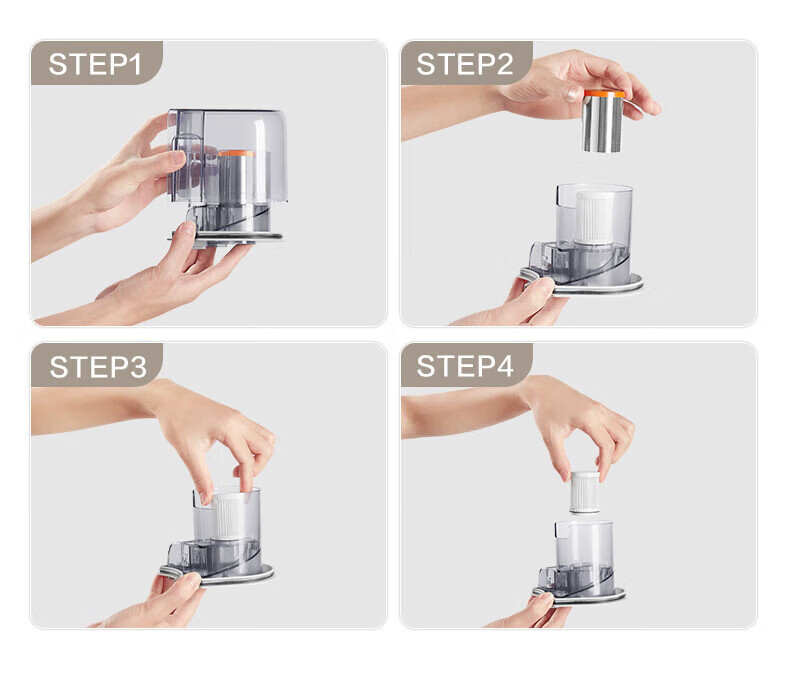 STEP1

STEP2

STEP3

STEP4