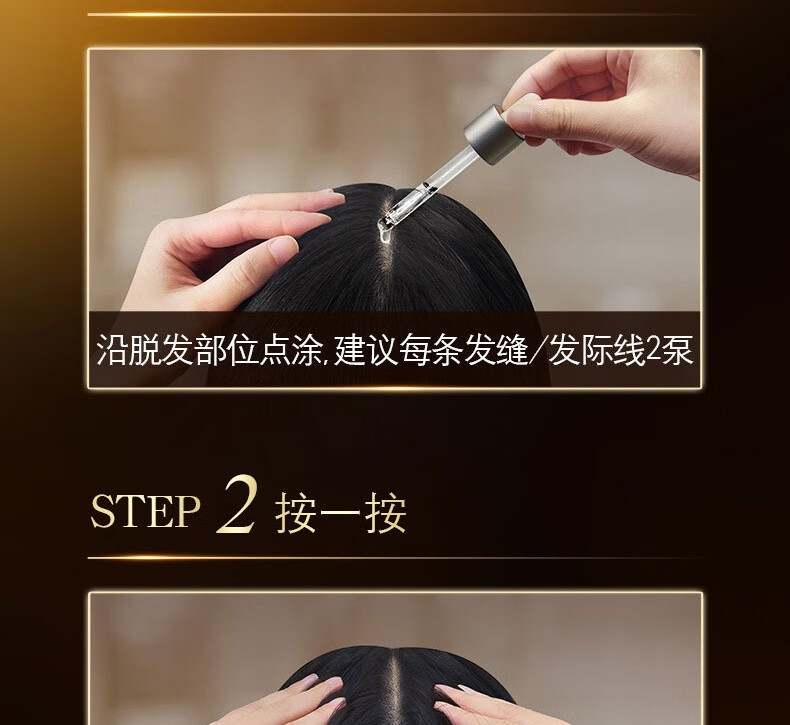 沿脱发部位点涂,建议每条发缝/发际线2泵

STEP 2 按一按