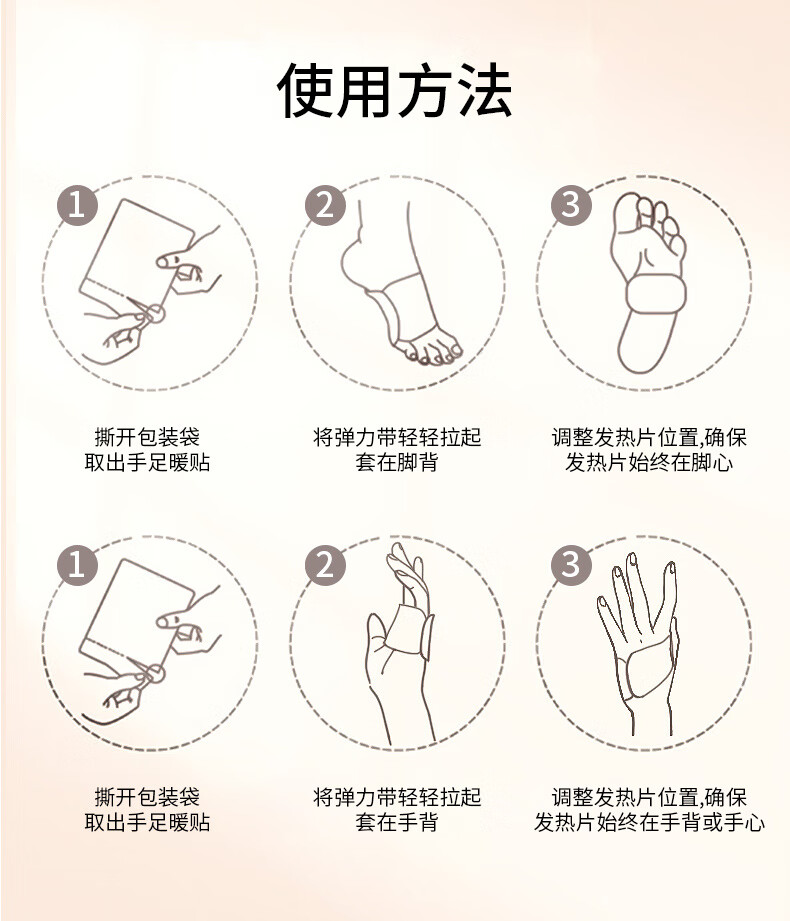 使用方法

1
撕开包装袋
取出手足暖贴

2
将弹力带轻轻拉起
套在脚背

3
调整发热片位置,确保
发热片始终在脚心

1
撕开包装袋
取出手足暖贴

2
将弹力带轻轻拉起
套在手背

3
调整发热片位置,确保
发热片始终在手背或手心