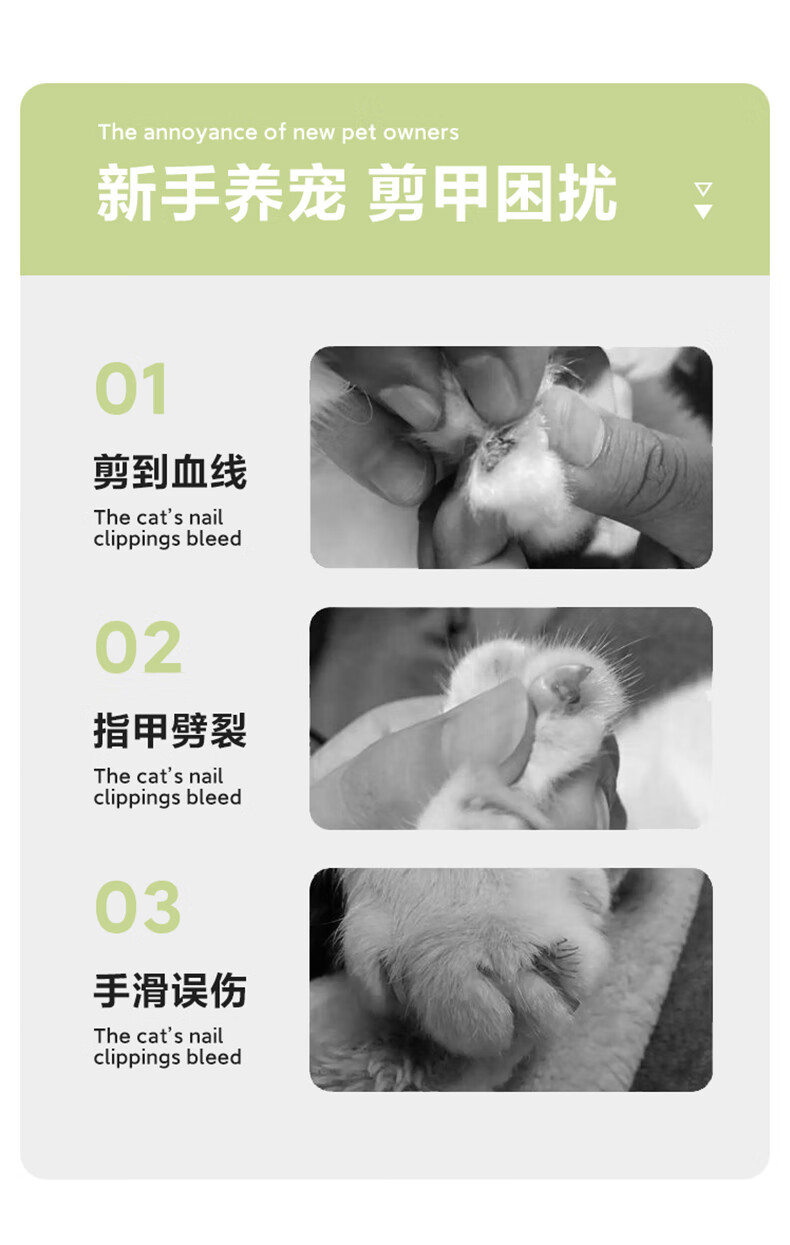 The annoyance of new pet owners

新手养宠 剪甲困扰

01

剪到血线

The cat's nail clippings bleed

02

指甲劈裂

The cat's nail clippings bleed

03

手滑误伤

The cat's nail clippings bleed