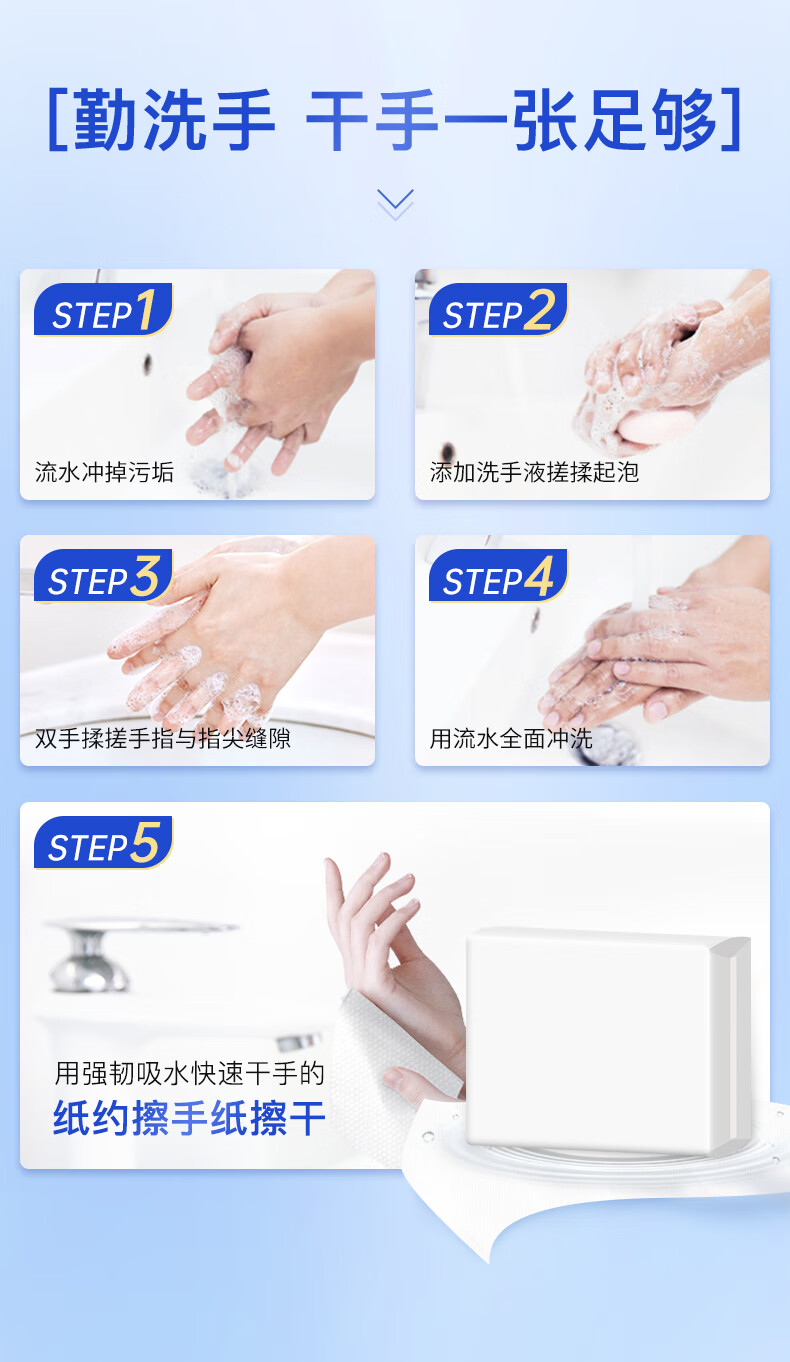 [勤洗手 干手一张足够]

STEP1
流水冲掉污垢

STEP2
添加洗手液搓揉起泡

STEP3
双手揉搓手指与指尖缝隙

STEP4
用流水全面冲洗

STEP5
用强韧吸水快速干手的
纸约擦手纸擦干