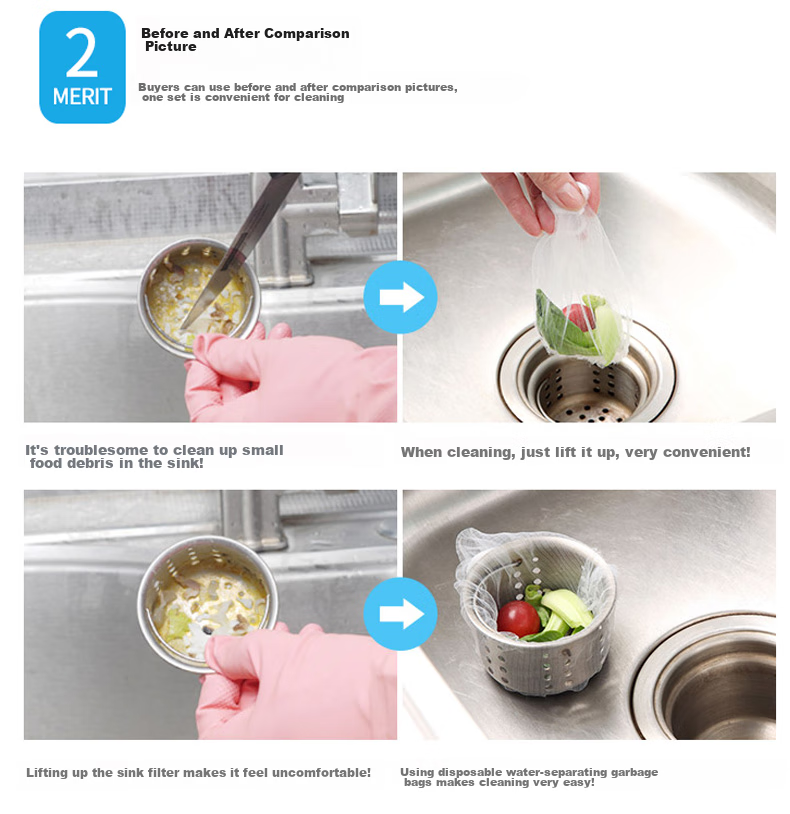 2
MERIT

Before and After Comparison Picture

Buyers can use before and after comparison pictures, one set is convenient for cleaning

It's troublesome to clean up small food debris in the sink!

When cleaning, just lift it up, very convenient!

Lifting up the sink filter makes it feel uncomfortable!

Using disposable water-separating garbage bags makes cleaning very easy!