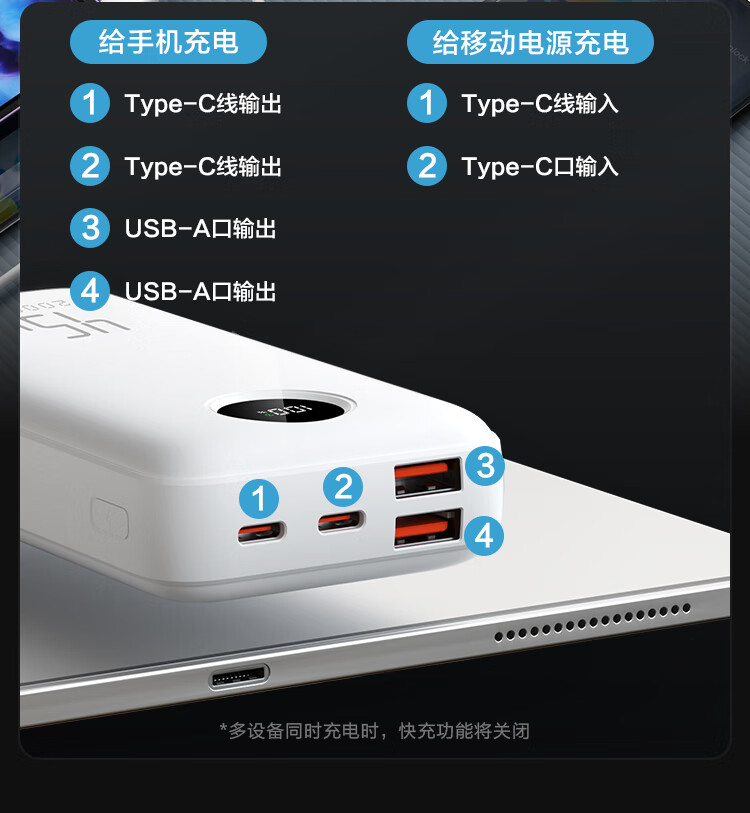 给手机充电

1 Type-C线输出

2 Type-C线输出

3 USB-A口输出

4 USB-A口输出

给移动电源充电

1 Type-C线输入

2 Type-C口输入

1

2

3

4

*多设备同时充电时，快充功能将关闭