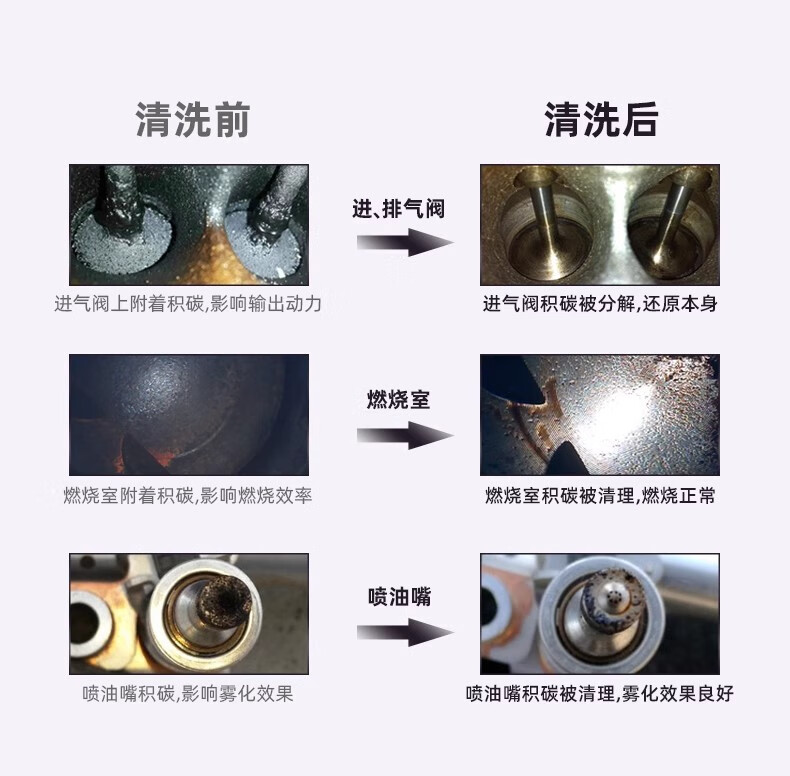 清洗前

清洗后

进、排气阀

进气阀上附着积碳,影响输出动力

进气阀积碳被分解,还原本身

燃烧室

燃烧室附着积碳,影响燃烧效率

燃烧室积碳被清理,燃烧正常

喷油嘴

喷油嘴积碳,影响雾化效果

喷油嘴积碳被清理,雾化效果良好