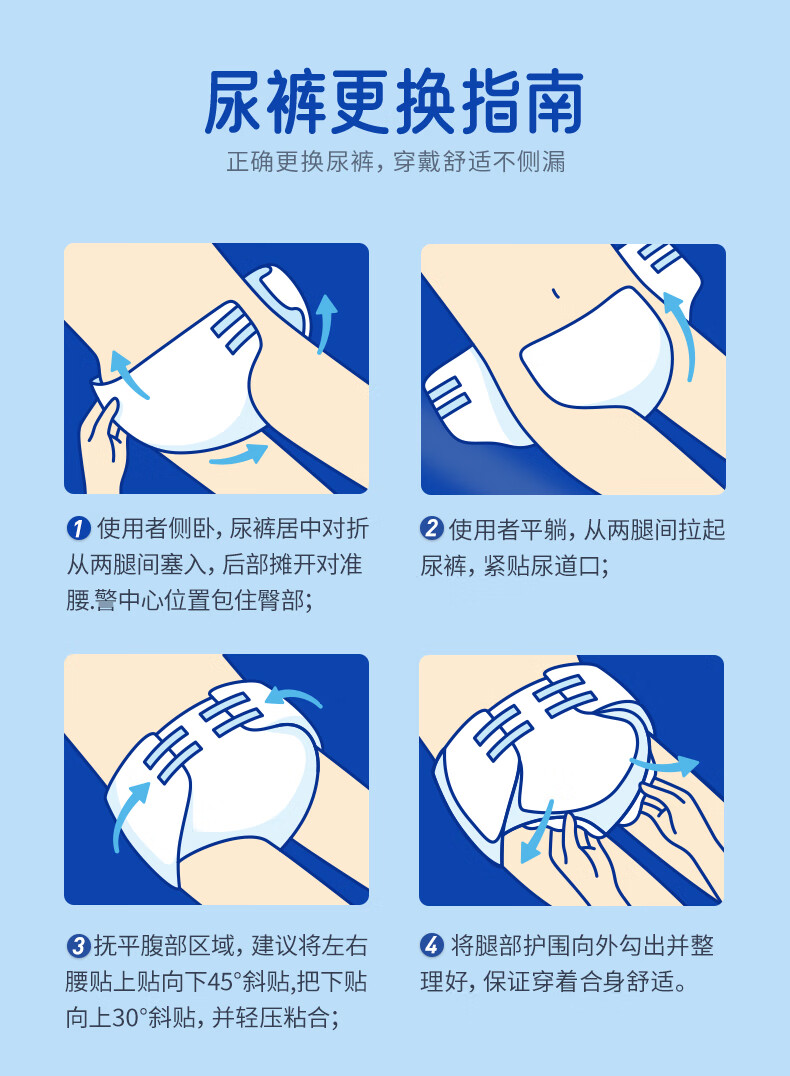 尿裤更换指南

正确更换尿裤，穿戴舒适不侧漏

1 使用者侧卧，尿裤居中对折从两腿间塞入，后部摊开对准腰.警中心位置包住臀部；

2 使用者平躺，从两腿间拉起尿裤，紧贴尿道口；

3 抚平腹部区域，建议将左右腰贴上贴向下45°斜贴,把下贴向上30°斜贴，并轻压粘合；

4 将腿部护围向外勾出并整理好，保证穿着合身舒适。