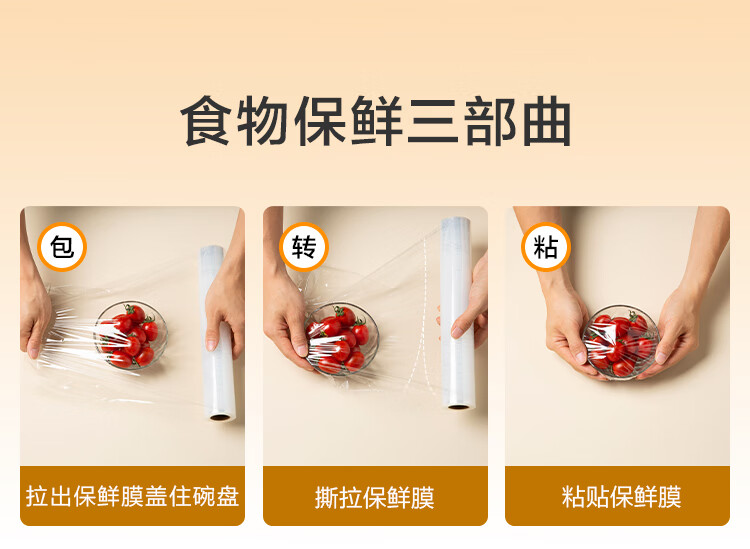 食物保鲜三部曲

包

拉出保鲜膜盖住碗盘

转

撕拉保鲜膜

粘

粘贴保鲜膜