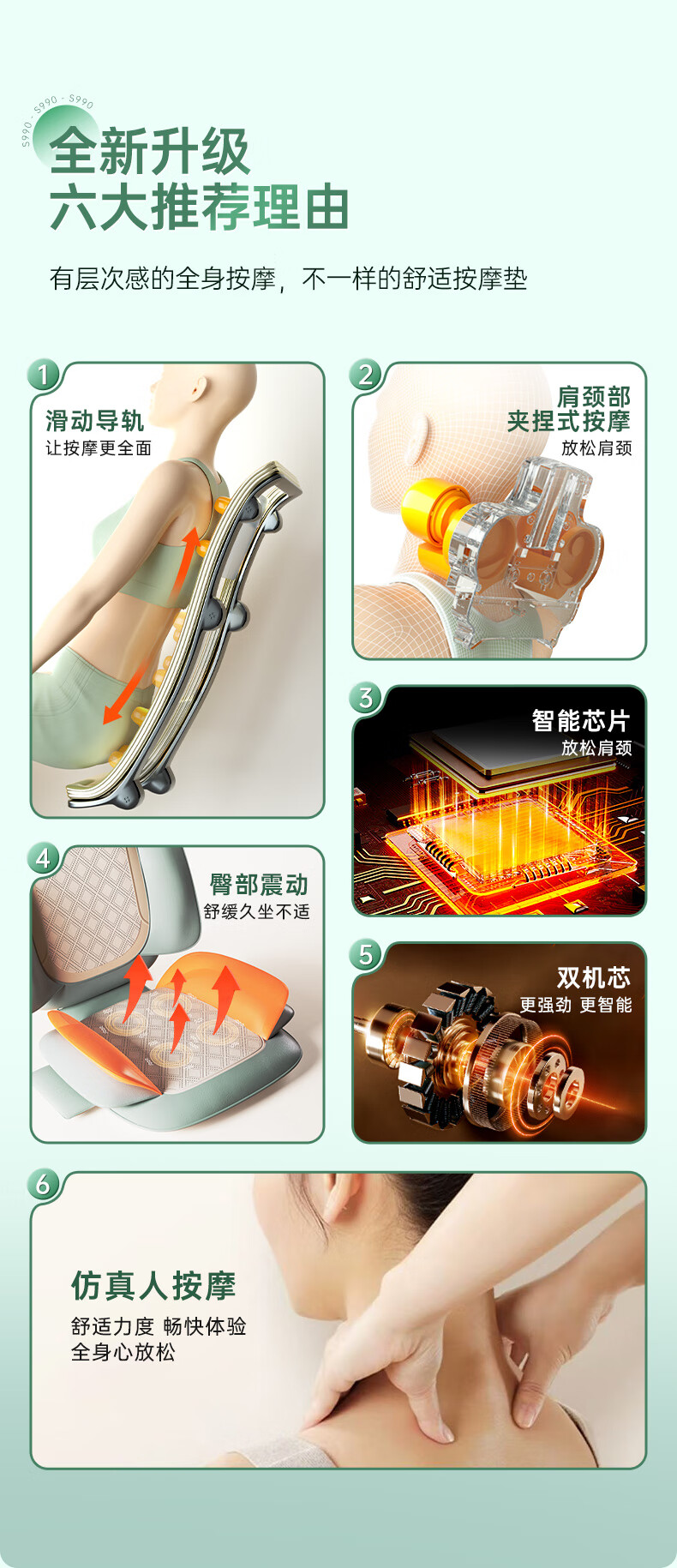 S990 · S990 · S990

全新升级
六大推荐理由

有层次感的全身按摩，不一样的舒适按摩垫

1
滑动导轨
让按摩更全面

2
肩颈部
夹捏式按摩
放松肩颈

3
智能芯片
放松肩颈

4
臀部震动
舒缓久坐不适

5
双机芯
更强劲 更智能

6
仿真人按摩
舒适力度 畅快体验
全身心放松