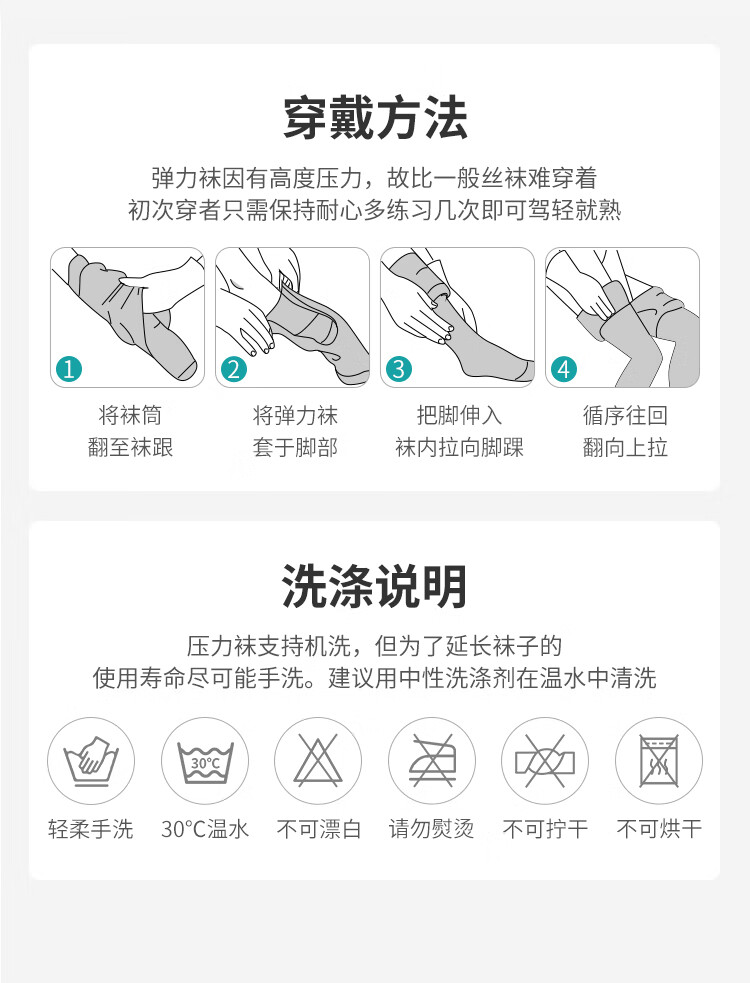 穿戴方法

弹力袜因有高度压力，故比一般丝袜难穿着
初次穿者只需保持耐心多练习几次即可驾轻就熟

1
将袜筒
翻至袜跟

2
将弹力袜
套于脚部

3
把脚伸入
袜内拉向脚踝

4
循序往回
翻向上拉

洗涤说明

压力袜支持机洗，但为了延长袜子的
使用寿命尽可能手洗。建议用中性洗涤剂在温水中清洗

30°C

轻柔手洗
30°C温水
不可漂白
请勿熨烫
不可拧干
不可烘干