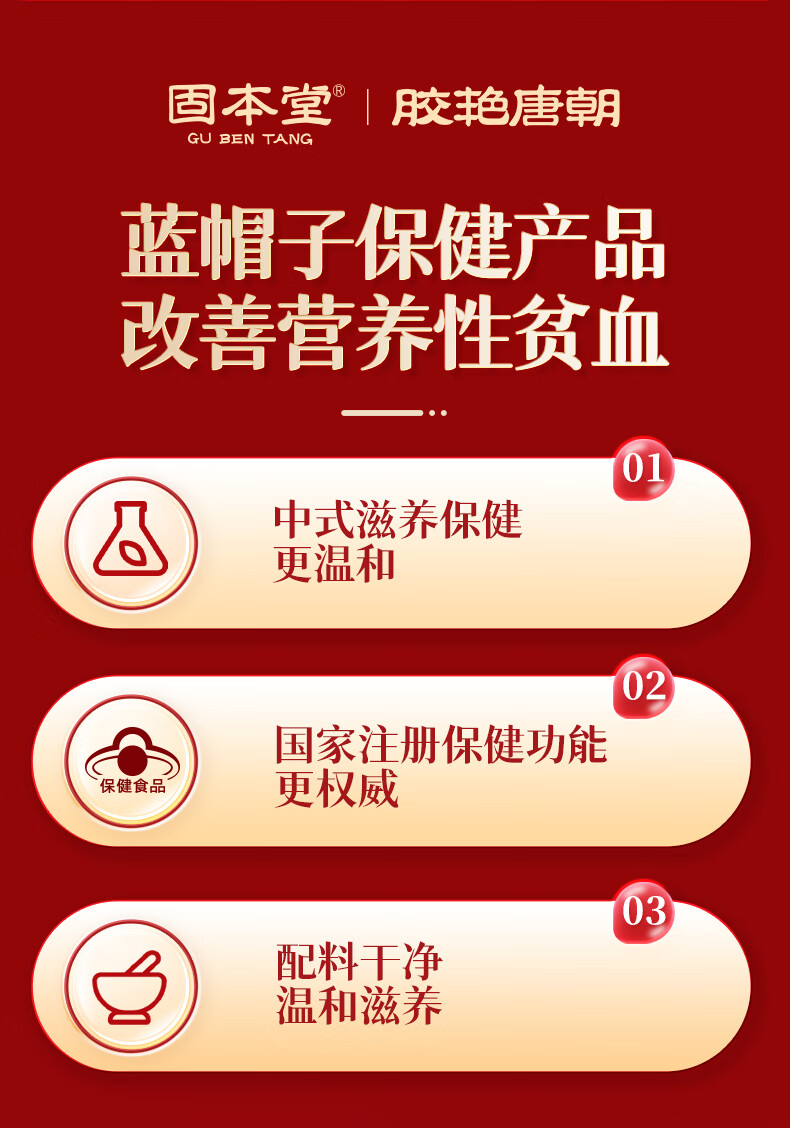 固本堂®
GU BEN TANG
胶艳唐朝

蓝帽子保健产品
改善营养性贫血

01
中式滋养保健
更温和

02
保健食品
国家注册保健功能
更权威

03
配料干净
温和滋养