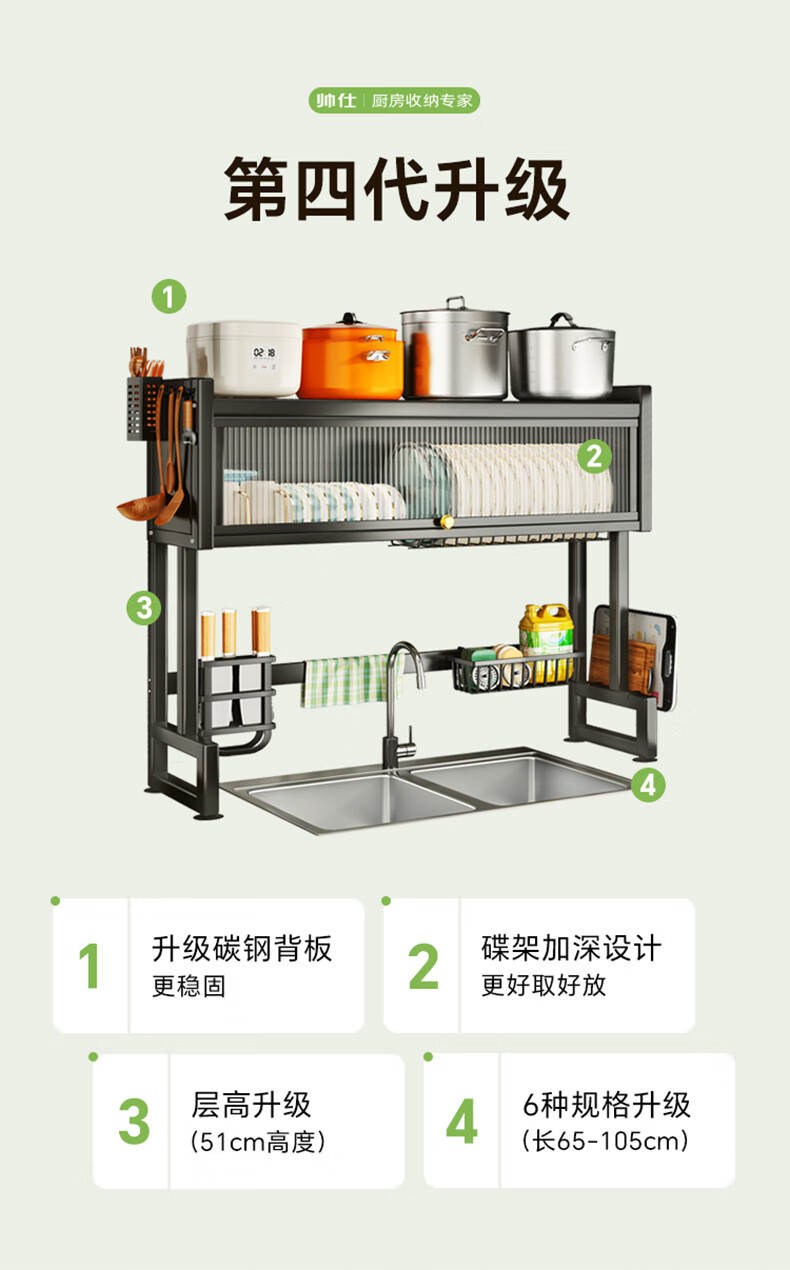 帅仕 | 厨房收纳专家

第四代升级

1

2

3

4

1 升级碳钢背板
更稳固

2 碟架加深设计
更好取好放

3 层高升级
(51cm高度)

4 6种规格升级
(长65-105cm)