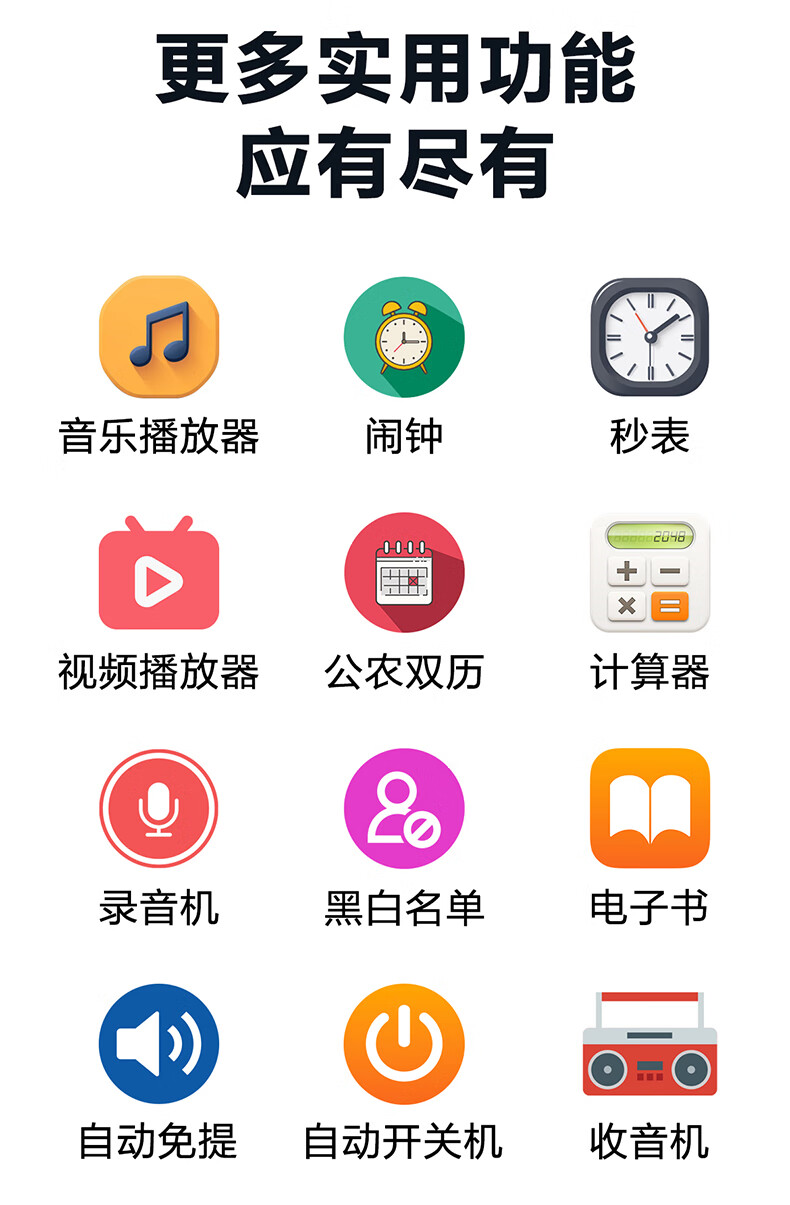 更多实用功能
应有尽有

音乐播放器 闹钟 秒表

视频播放器 公农双历 计算器

录音机 黑白名单 电子书

自动免提 自动开关机 收音机