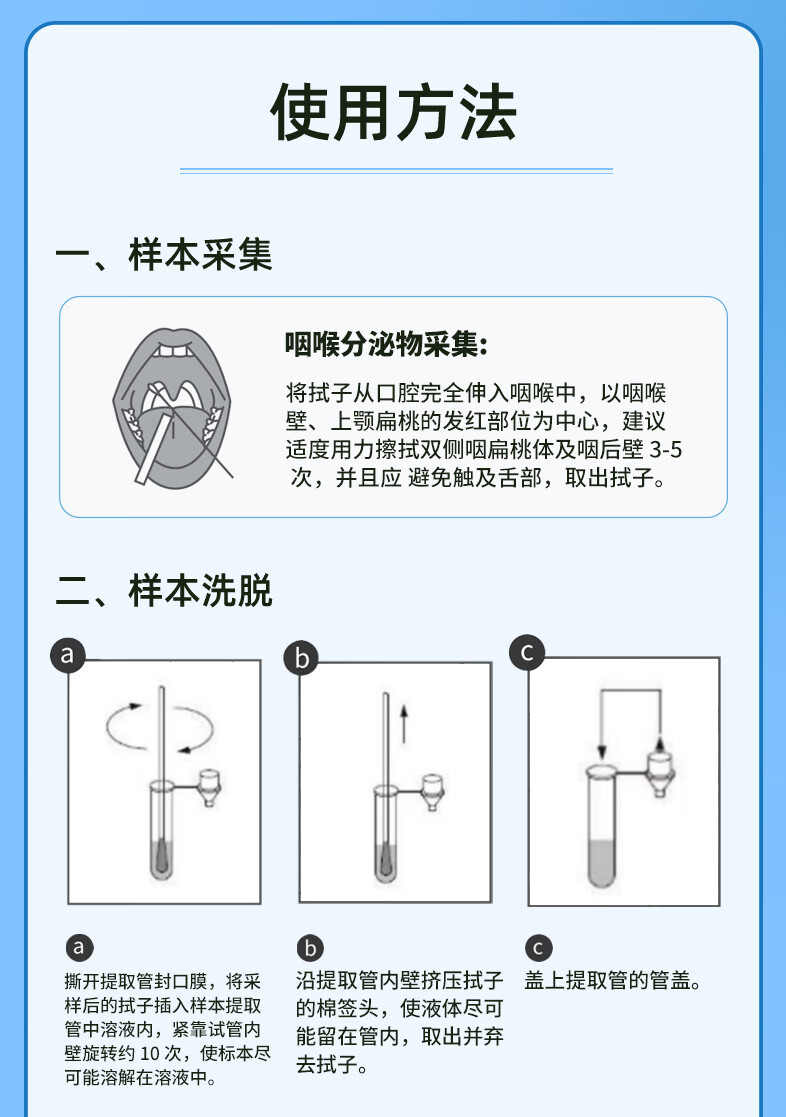 使用方法

一、样本采集

咽喉分泌物采集:

将拭子从口腔完全伸入咽喉中，以咽喉壁、上颚扁桃的发红部位为中心，建议适度用力擦拭双侧咽扁桃体及咽后壁 3-5 次，并且应 避免触及舌部，取出拭子。

二、样本洗脱

a

b

c

a
撕开提取管封口膜，将采样后的拭子插入样本提取管中溶液内，紧靠试管内壁旋转约 10 次，使标本尽可能溶解在溶液中。

b
沿提取管内壁挤压拭子的棉签头，使液体尽可能留在管内，取出并弃去拭子。

c
盖上提取管的管盖。