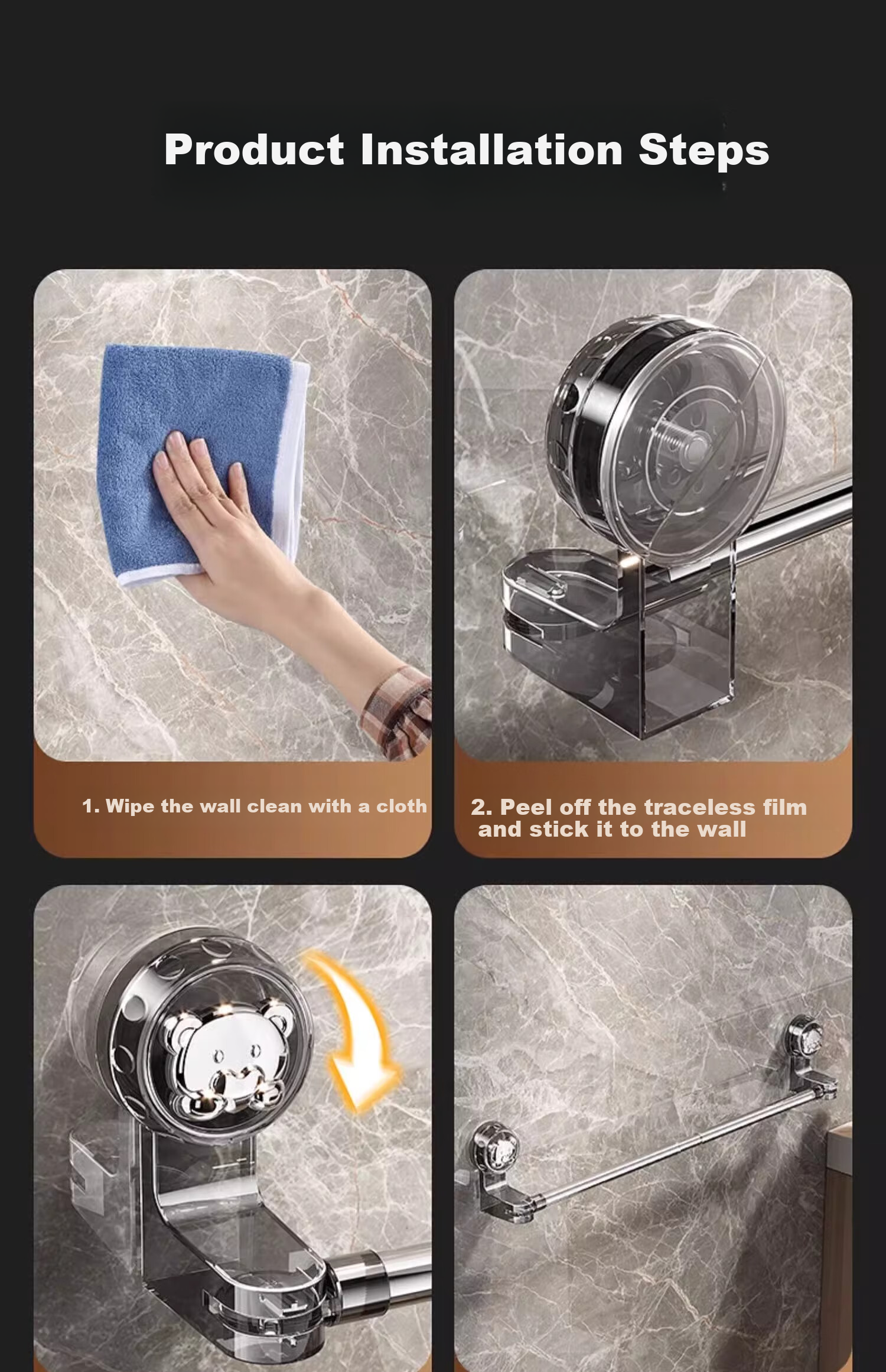 Product Installation Steps

1. Wipe the wall clean with a cloth

2. Peel off the traceless film and stick it to the wall