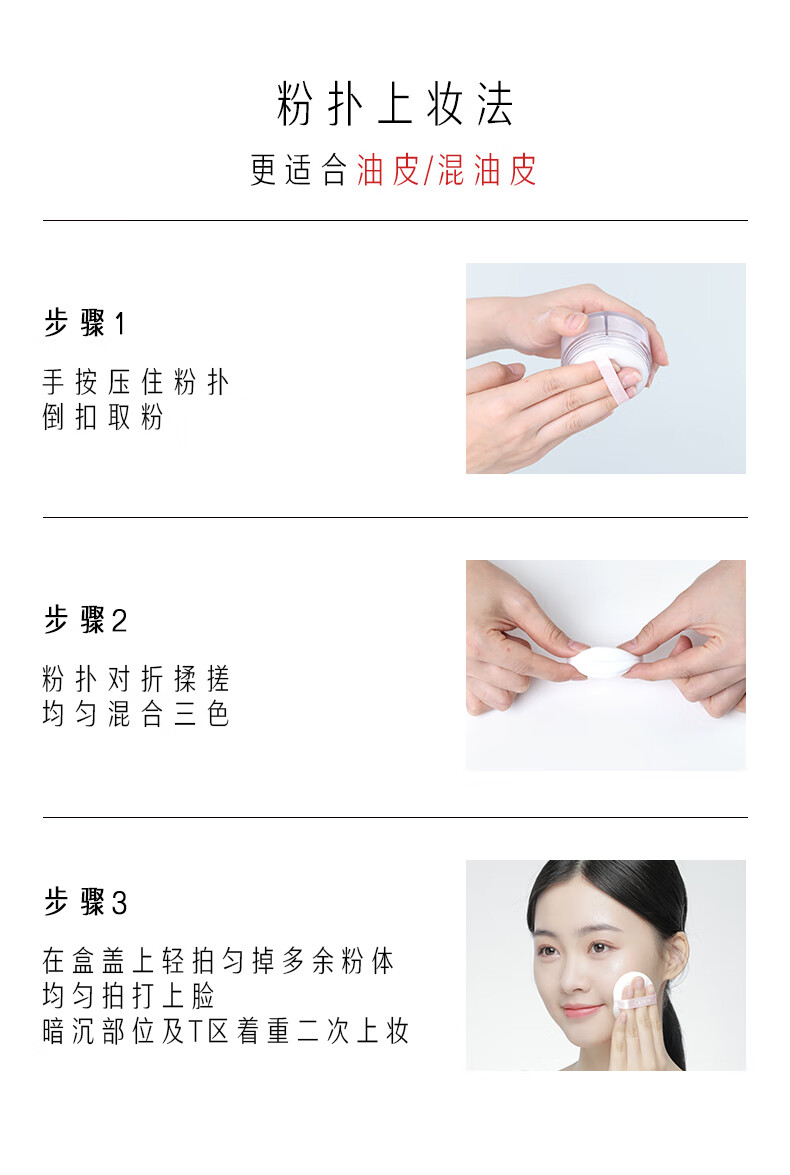 粉扑上妆法

更适合油皮/混油皮

步骤1

手按压住粉扑
倒扣取粉

步骤2

粉扑对折揉搓
均匀混合三色

步骤3

在盒盖上轻拍匀掉多余粉体
均匀拍打上脸
暗沉部位及T区着重二次上妆