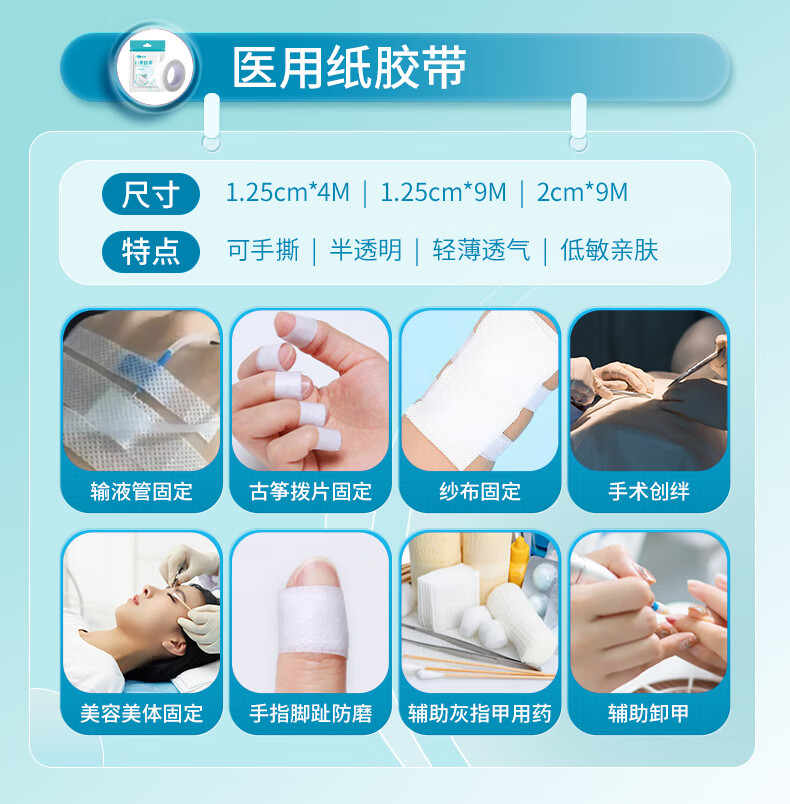 医用纸胶带

尺寸 1.25cm*4M | 1.25cm*9M | 2cm*9M

特点 可手撕 | 半透明 | 轻薄透气 | 低敏亲肤

输液管固定

古筝拨片固定

纱布固定

手术创绊

美容美体固定

手指脚趾防磨

辅助灰指甲用药

辅助卸甲