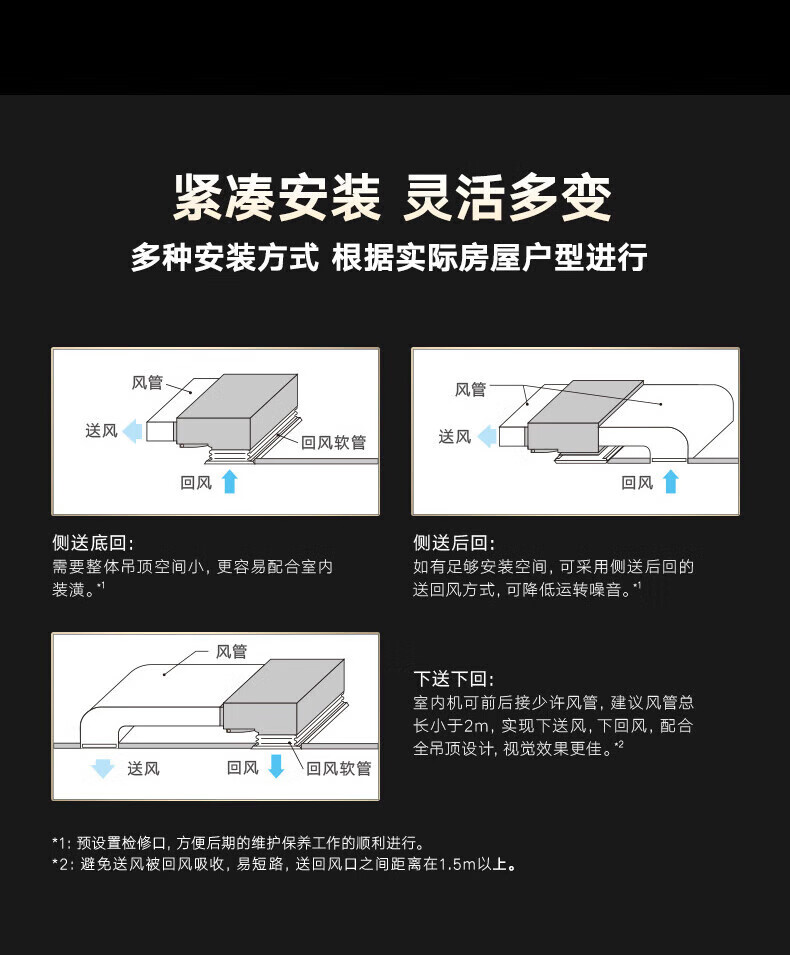 紧凑安装 灵活多变

多种安装方式 根据实际房屋户型进行

风管
送风
回风软管
回风

侧送底回:
需要整体吊顶空间小，更容易配合室内装潢。*1

风管
送风
回风

侧送后回:
如有足够安装空间，可采用侧送后回的送回风方式，可降低运转噪音。*1

风管
送风
回风
回风软管

下送下回:
室内机可前后接少许风管，建议风管总长小于2m，实现下送风，下回风，配合全吊顶设计，视觉效果更佳。*2

*1: 预设置检修口，方便后期的维护保养工作的顺利进行。
*2: 避免送风被回风吸收，易短路，送回风口之间距离在1.5m以上。