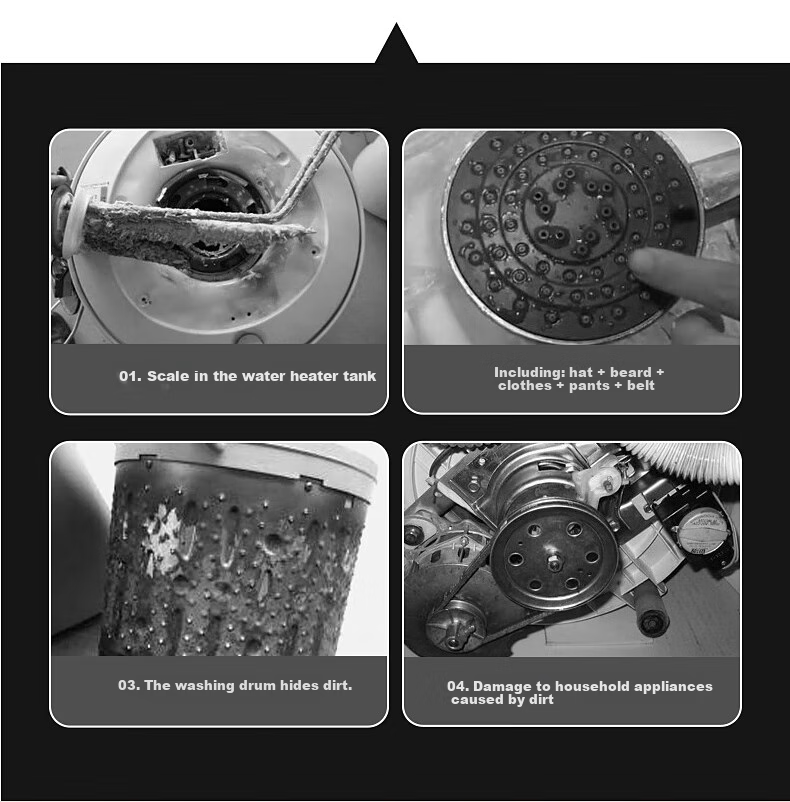 01. Scale in the water heater tank

Including: hat + beard + clothes + pants + belt

03. The washing drum hides dirt.

04. Damage to household appliances caused by dirt