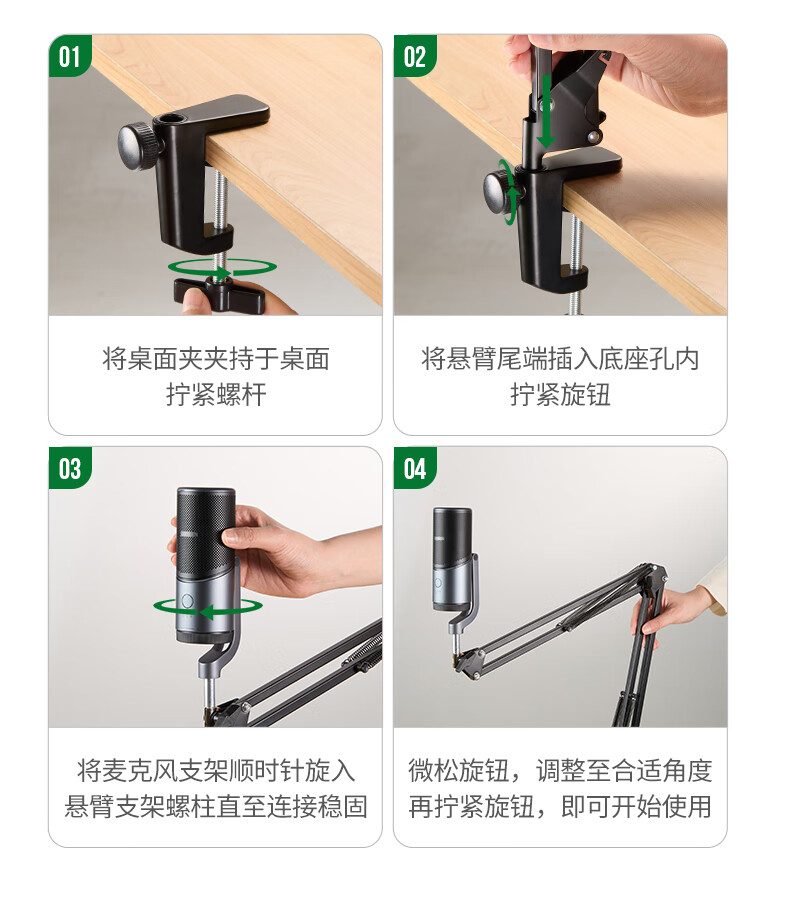 01

将桌面夹夹持于桌面
拧紧螺杆

02

将悬臂尾端插入底座孔内
拧紧旋钮

03

将麦克风支架顺时针旋入
悬臂支架螺柱直至连接稳固

04

微松旋钮，调整至合适角度
再拧紧旋钮，即可开始使用