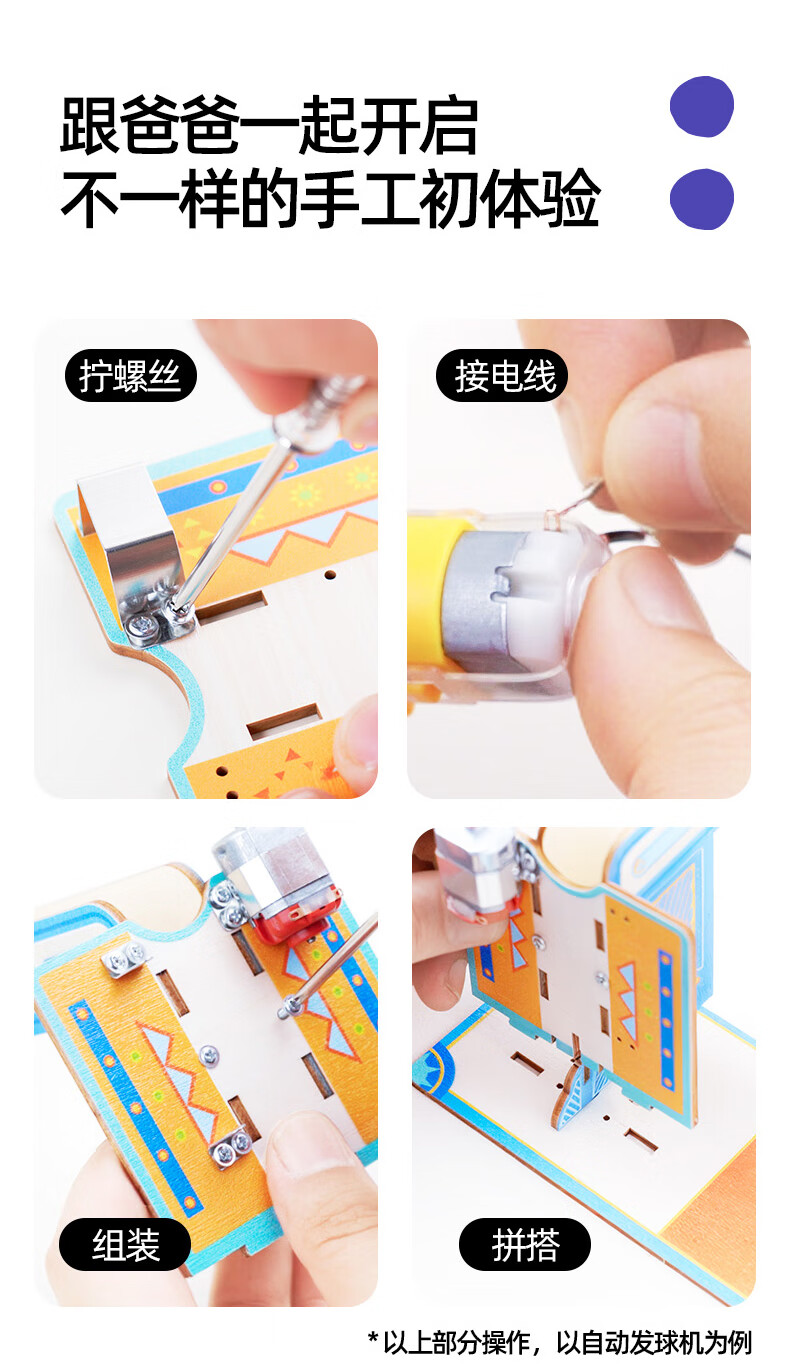 跟爸爸一起开启
不一样的手工初体验

拧螺丝

接电线

组装

拼搭

*以上部分操作，以自动发球机为例