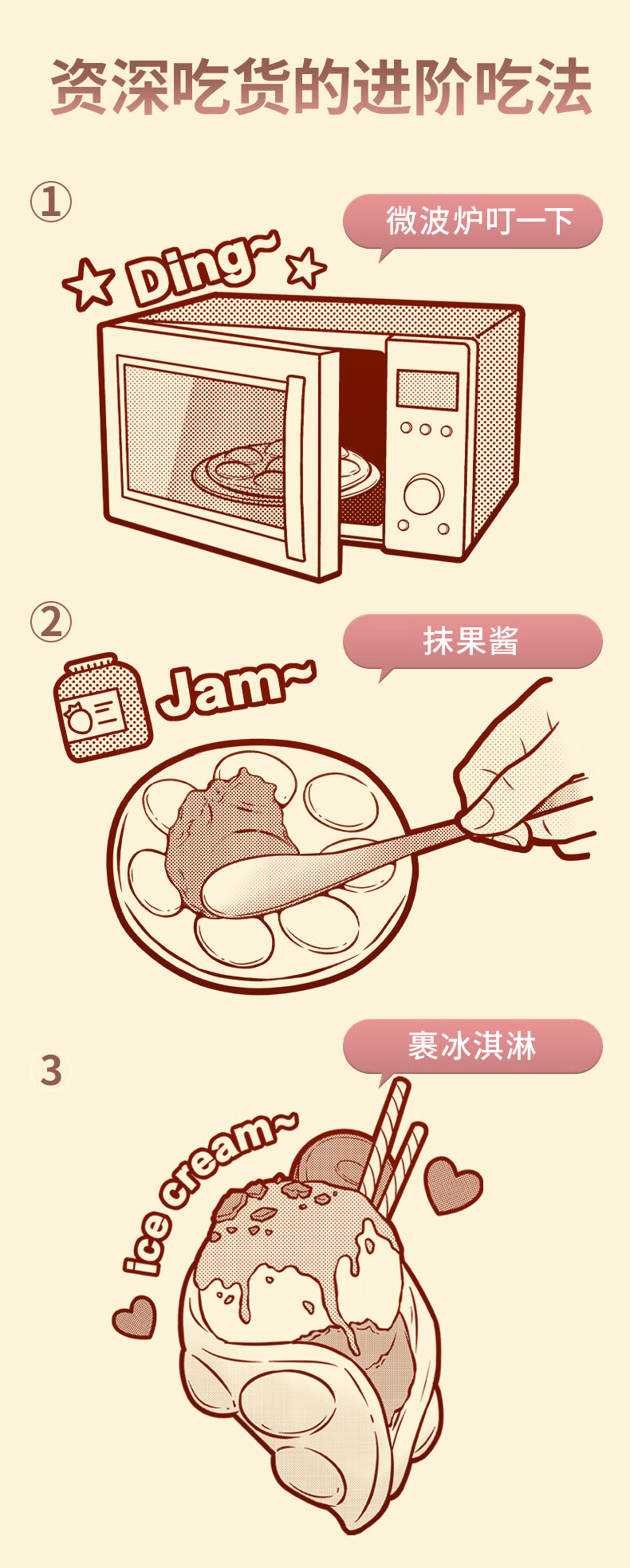 资深吃货的进阶吃法

①

微波炉叮一下

Ding~

②

抹果酱

Jam~

3

裹冰淇淋

ice cream~