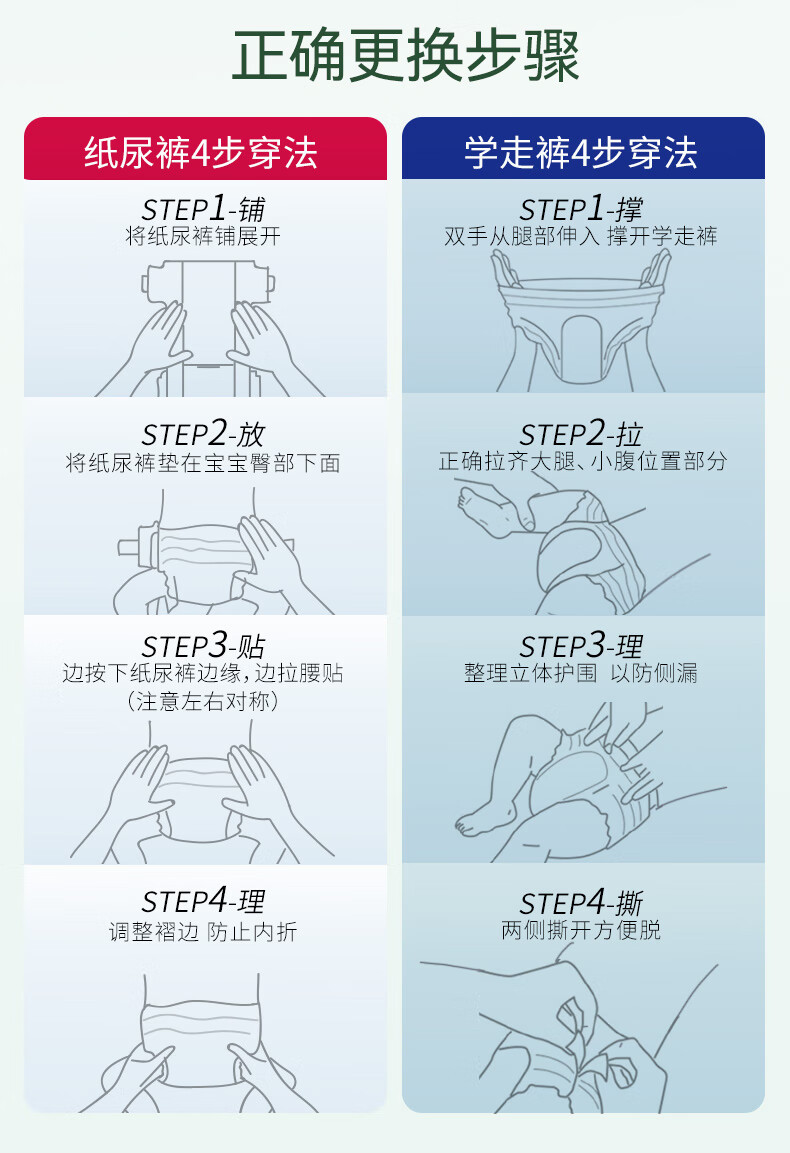 正确更换步骤

纸尿裤4步穿法

STEP1-铺
将纸尿裤铺展开

STEP2-放
将纸尿裤垫在宝宝臀部下面

STEP3-贴
边按下纸尿裤边缘，边拉腰贴
（注意左右对称）

STEP4-理
调整褶边 防止内折

学走裤4步穿法

STEP1-撑
双手从腿部伸入 撑开学走裤

STEP2-拉
正确拉齐大腿、小腹位置部分

STEP3-理
整理立体护围 以防侧漏

STEP4-撕
两侧撕开方便脱