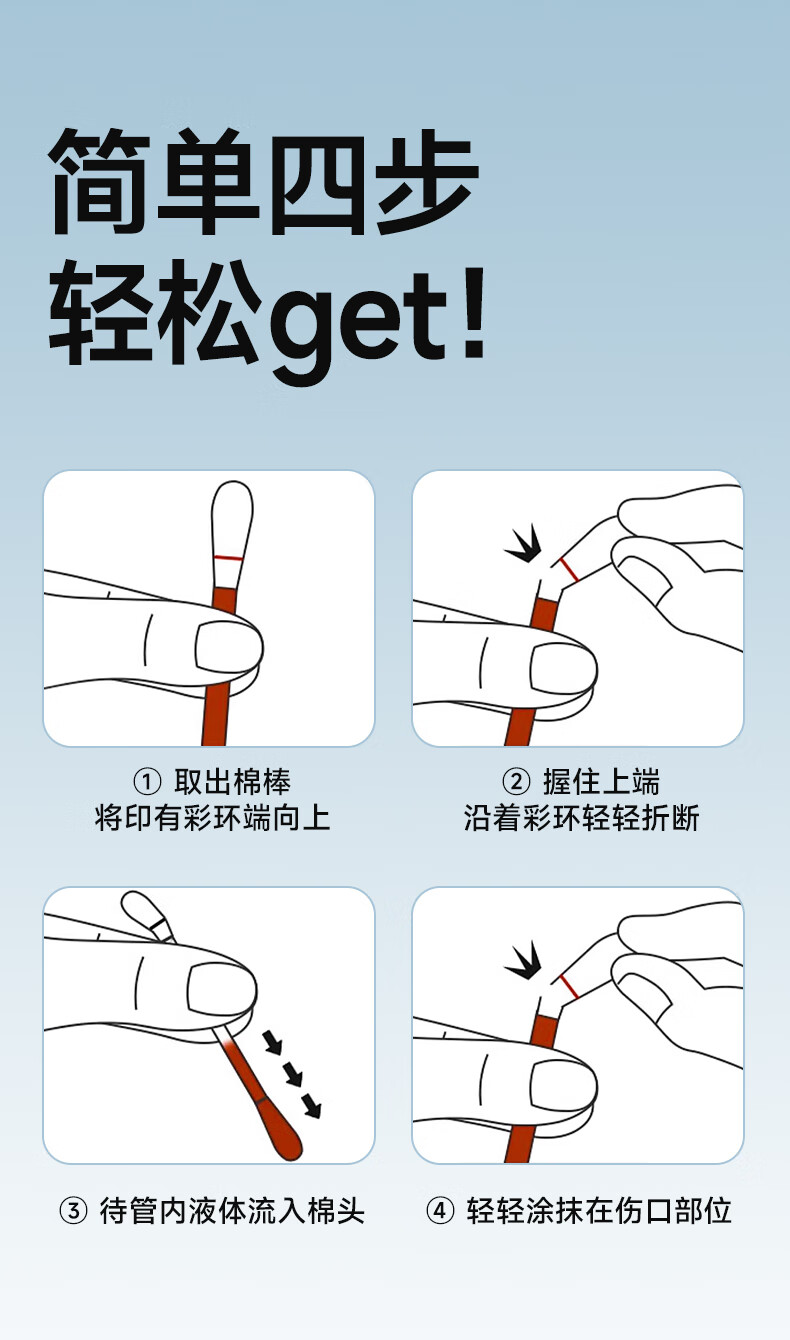 简单四步
轻松get!

① 取出棉棒
将印有彩环端向上

② 握住上端
沿着彩环轻轻折断

③ 待管内液体流入棉头

④ 轻轻涂抹在伤口部位