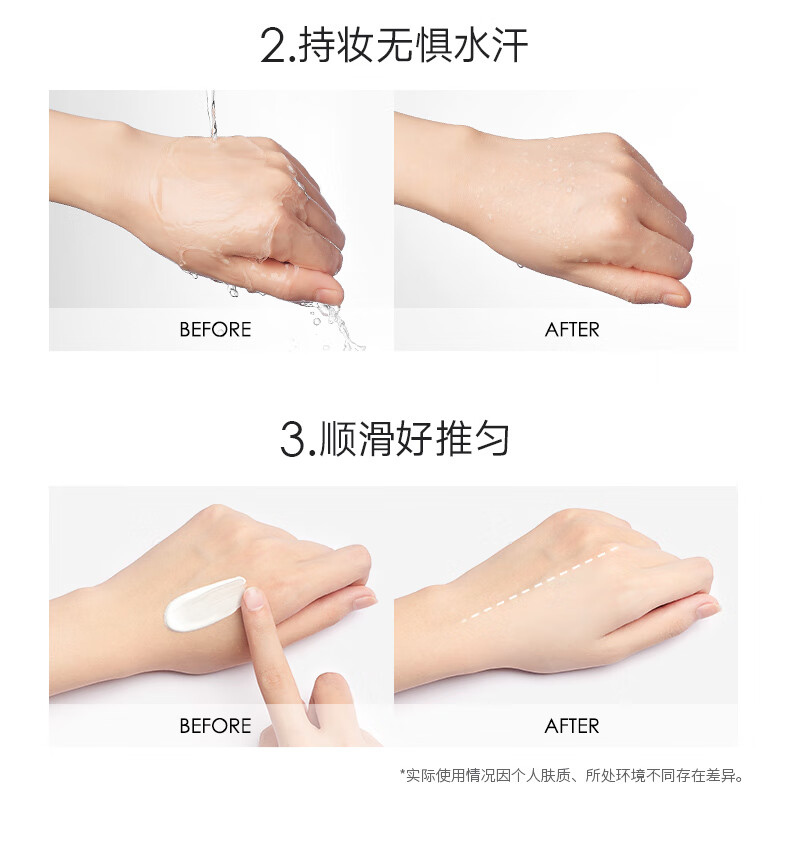 2.持妆无惧水汗

BEFORE

AFTER

3.顺滑好推匀

BEFORE

AFTER

*实际使用情况因个人肤质、所处环境不同存在差异。