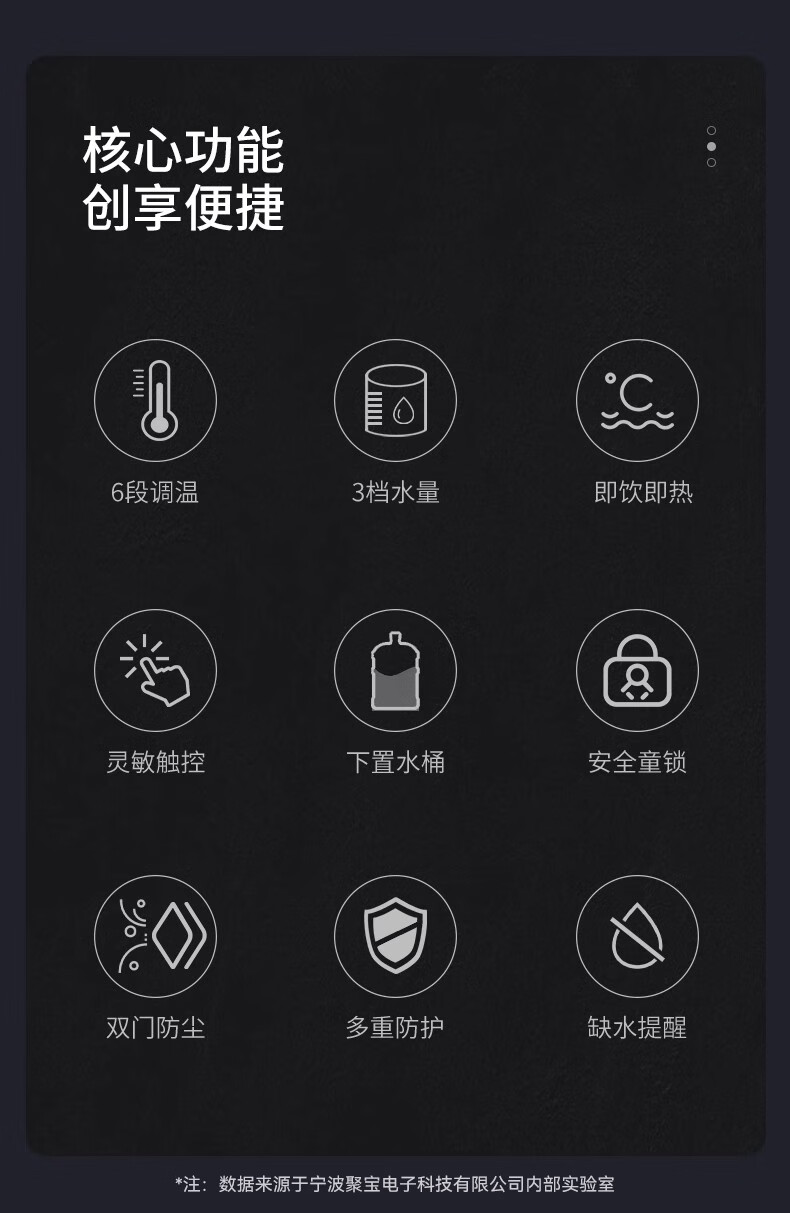 核心功能
创享便捷

6段调温

3档水量

即饮即热

灵敏触控

下置水桶

安全童锁

双门防尘

多重防护

缺水提醒

*注：数据来源于宁波聚宝电子科技有限公司内部实验室