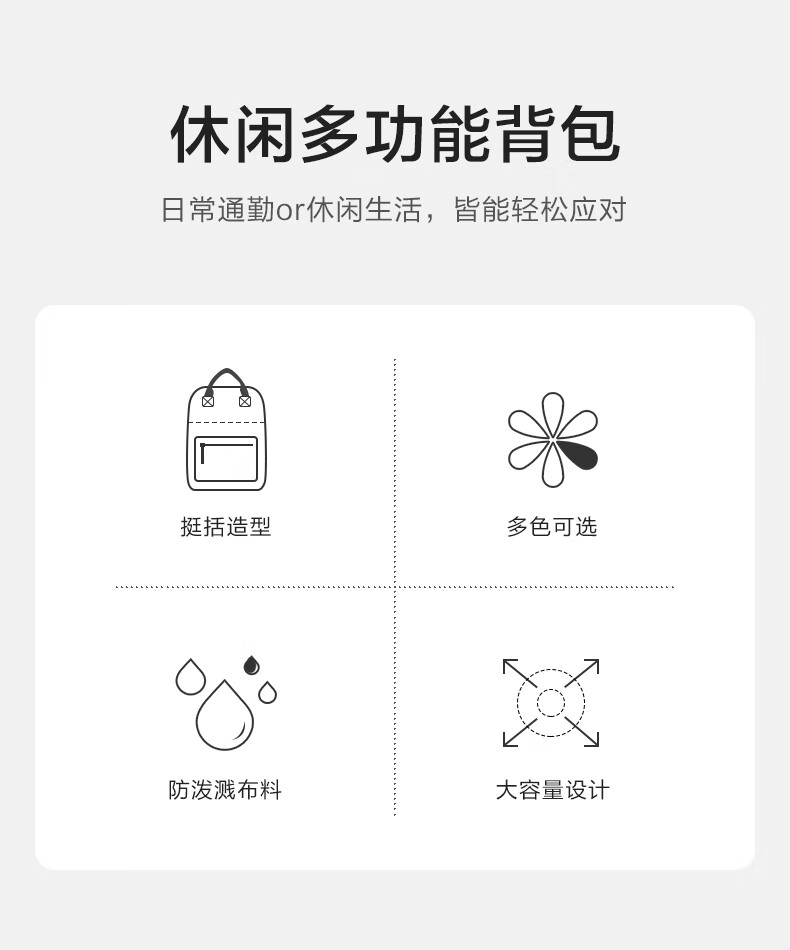 休闲多功能背包

日常通勤or休闲生活，皆能轻松应对

挺括造型

多色可选

防泼溅布料

大容量设计