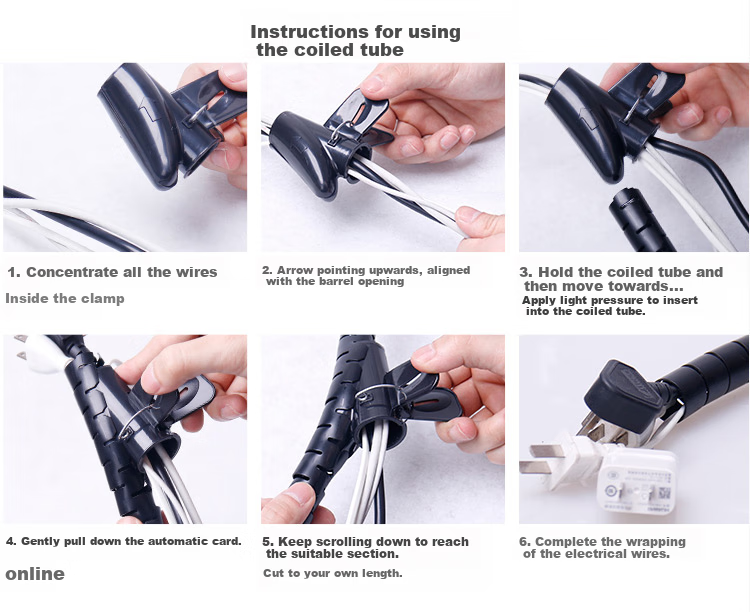 Instructions for using the coiled tube

1. Concentrate all the wires

Inside the clamp

2. Arrow pointing upwards, aligned with the barrel opening

3. Hold the coiled tube and then move towards...

Apply light pressure to insert into the coiled tube.

4. Gently pull down the automatic card.

online

5. Keep scrolling down to reach the suitable section.

Cut to your own length.

6. Complete the wrapping of the electrical wires.