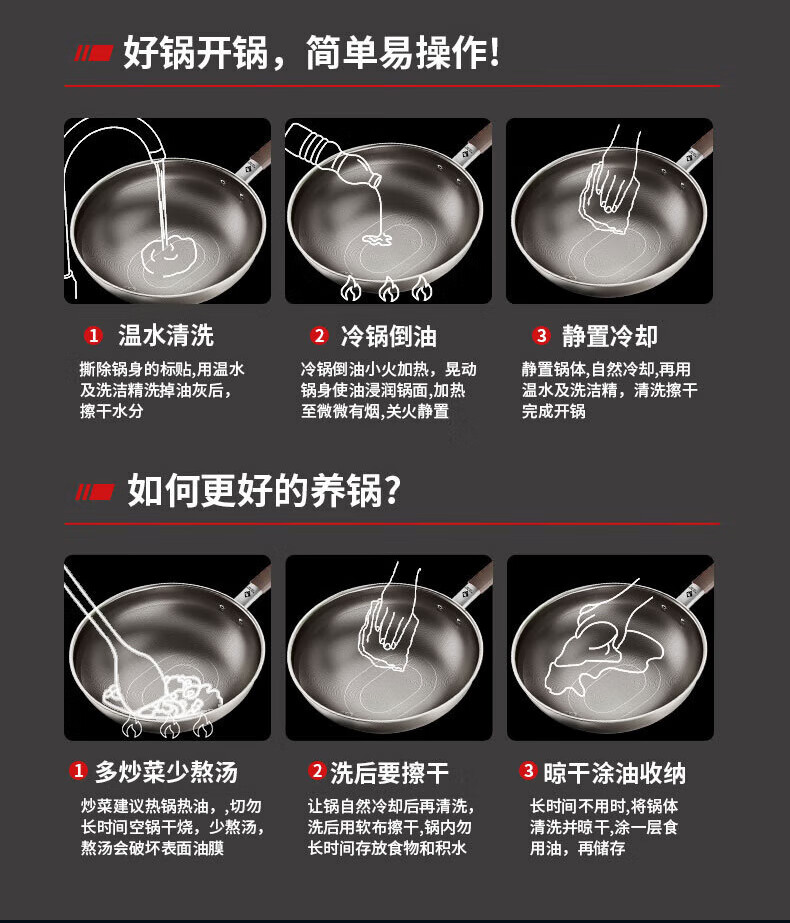 好锅开锅，简单易操作!

1 温水清洗

撕除锅身的标贴,用温水及洗洁精洗掉油灰后,擦干水分

2 冷锅倒油

冷锅倒油小火加热，晃动锅身使油浸润锅面,加热至微微有烟,关火静置

3 静置冷却

静置锅体,自然冷却,再用温水及洗洁精，清洗擦干完成开锅

如何更好的养锅?

1 多炒菜少熬汤

炒菜建议热锅热油，,切勿长时间空锅干烧，少熬汤,熬汤会破坏表面油膜

2 洗后要擦干

让锅自然冷却后再清洗,洗后用软布擦干,锅内勿长时间存放食物和积水

3 晾干涂油收纳

长时间不用时,将锅体清洗并晾干,涂一层食用油，再储存