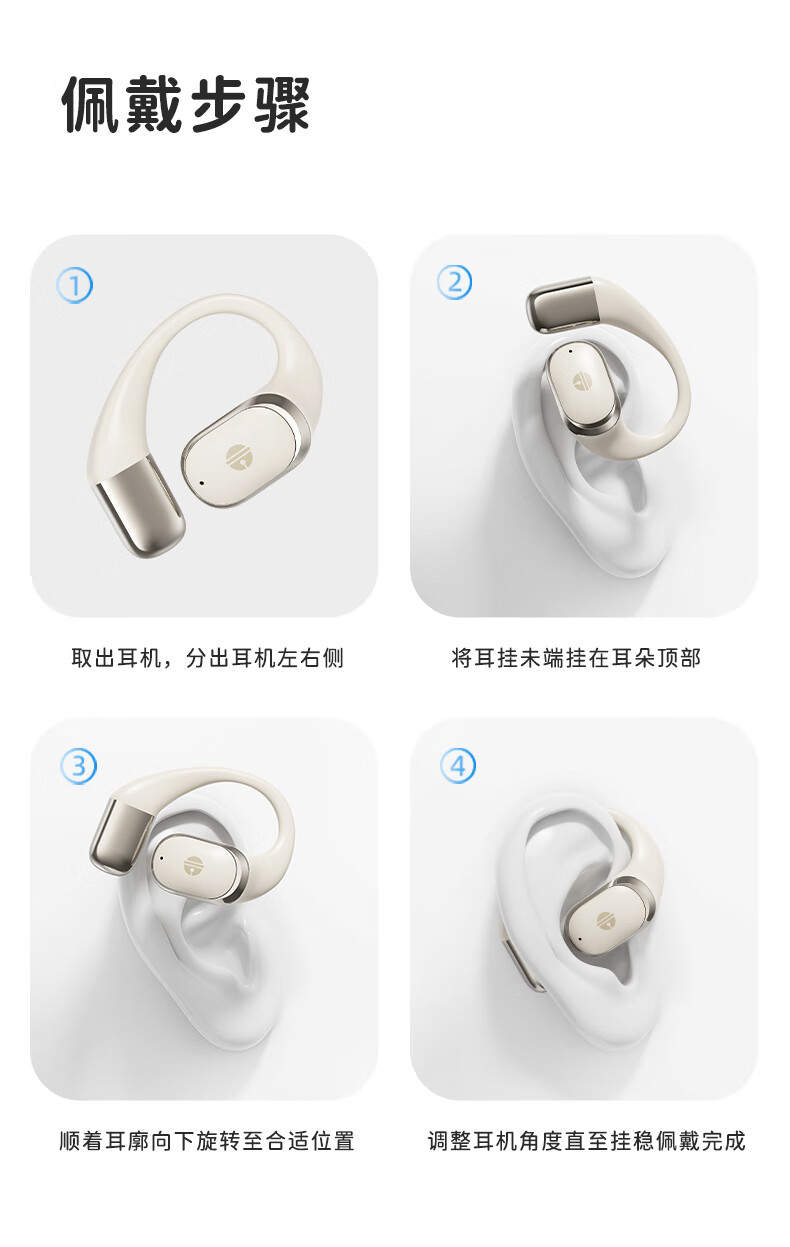 佩戴步骤

①

取出耳机，分出耳机左右侧

②

将耳挂未端挂在耳朵顶部

③

顺着耳廓向下旋转至合适位置

④

调整耳机角度直至挂稳佩戴完成