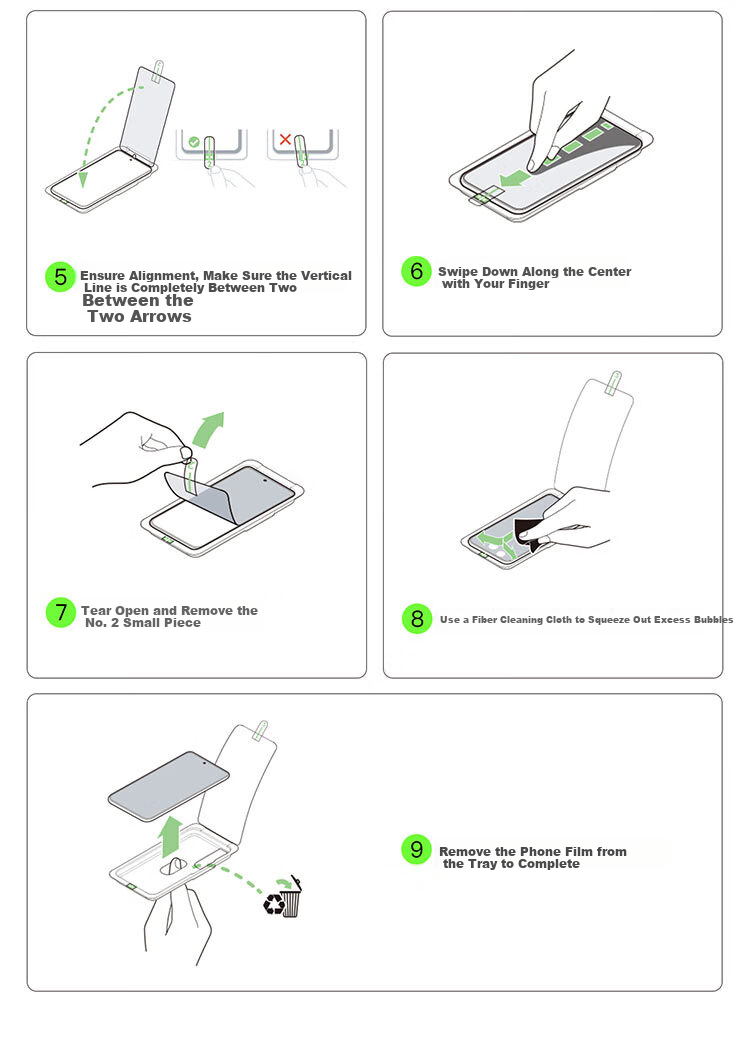 5 Ensure Alignment, Make Sure the Vertical Line is Completely Between Two Between the Two Arrows

6 Swipe Down Along the Center with Your Finger

7 Tear Open and Remove the No. 2 Small Piece

8 Use a Fiber Cleaning Cloth to Squeeze Out Excess Bubbles

9 Remove the Phone Film from the Tray to Complete