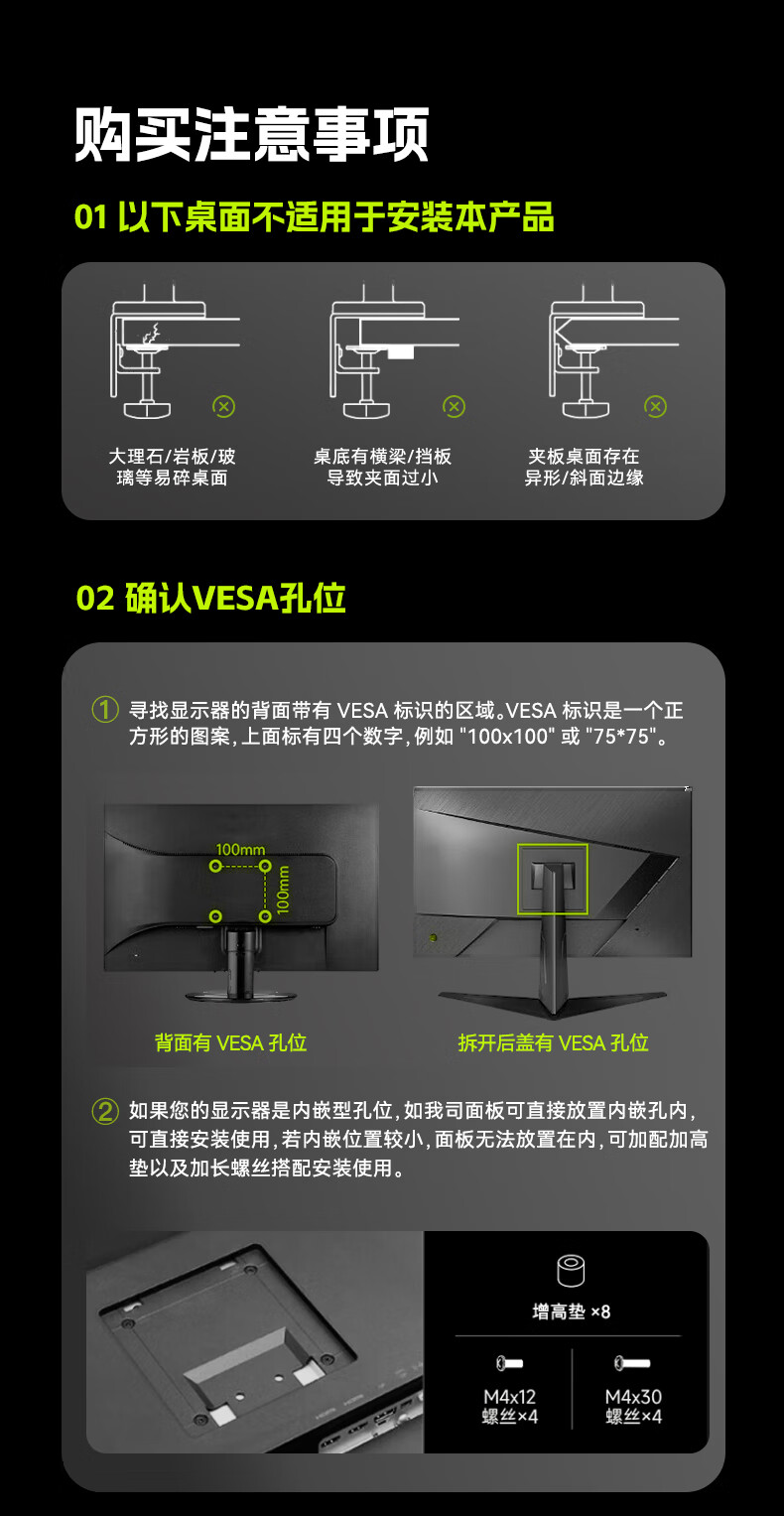 购买注意事项

01 以下桌面不适用于安装本产品

大理石/岩板/玻璃等易碎桌面

桌底有横梁/挡板导致夹面过小

夹板桌面存在异形/斜面边缘

02 确认VESA孔位

① 寻找显示器的背面带有 VESA 标识的区域。VESA 标识是一个正方形的图案，上面标有四个数字，例如 "100x100" 或 "75*75"。

100mm

100mm

背面有 VESA 孔位

拆开后盖有 VESA 孔位

② 如果您的显示器是内嵌型孔位，如我司面板可直接放置内嵌孔内，可直接安装使用，若内嵌位置较小，面板无法放置在内，可加配加高垫以及加长螺丝搭配安装使用。

增高垫 ×8

M4x12
螺丝×4

M4x30
螺丝×4