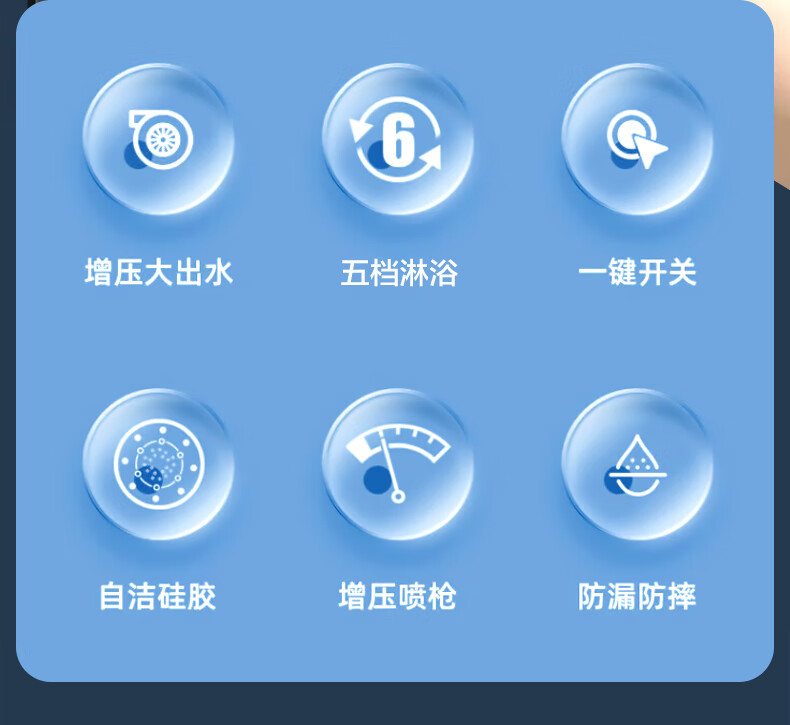 6

增压大出水

五档淋浴

一键开关

自洁硅胶

增压喷枪

防漏防摔