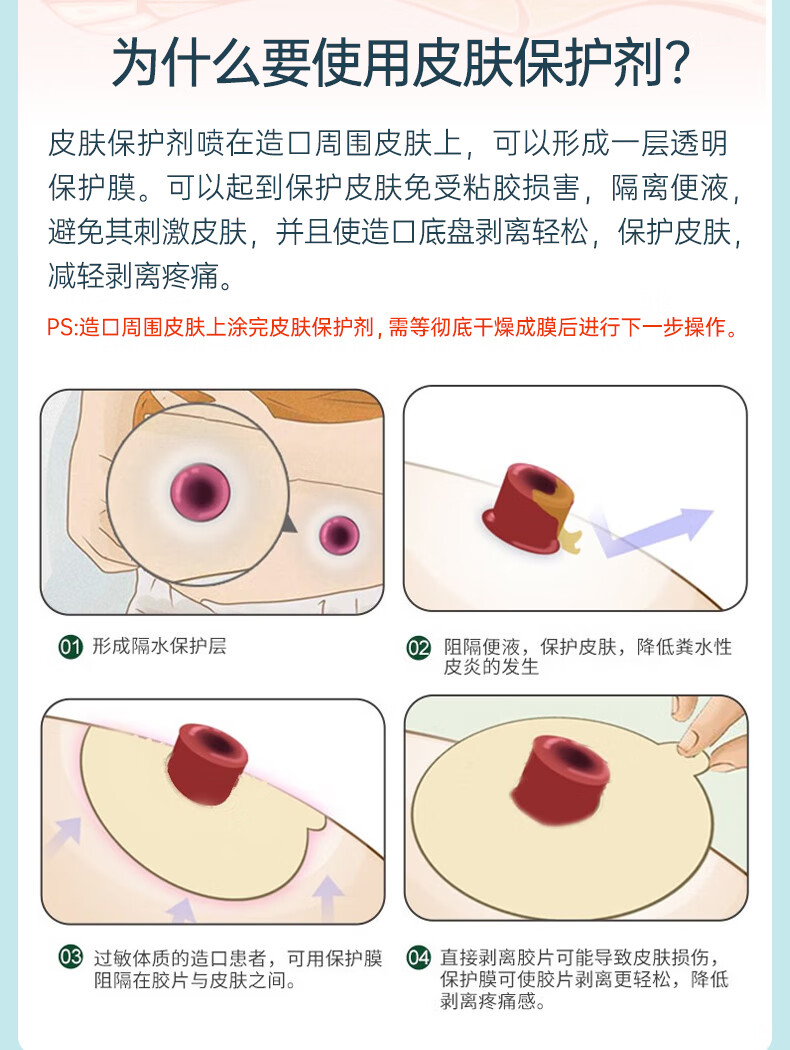 为什么要使用皮肤保护剂?

皮肤保护剂喷在造口周围皮肤上，可以形成一层透明保护膜。可以起到保护皮肤免受粘胶损害，隔离便液，避免其刺激皮肤，并且使造口底盘剥离轻松，保护皮肤，减轻剥离疼痛。

PS:造口周围皮肤上涂完皮肤保护剂，需等彻底干燥成膜后进行下一步操作。

01 形成隔水保护层

02 阻隔便液，保护皮肤，降低粪水性皮炎的发生

03 过敏体质的造口患者，可用保护膜阻隔在胶片与皮肤之间。

04 直接剥离胶片可能导致皮肤损伤，保护膜可使胶片剥离更轻松，降低剥离疼痛感。