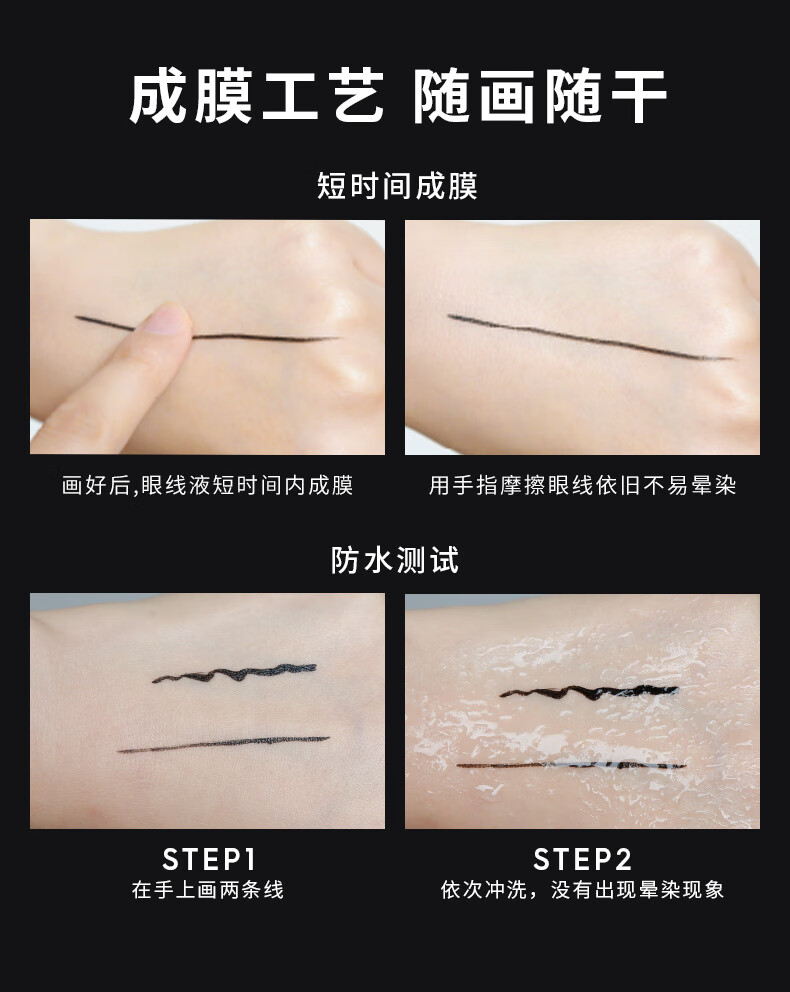 成膜工艺 随画随干

短时间成膜

画好后,眼线液短时间内成膜

用手指摩擦眼线依旧不易晕染

防水测试

STEP1
在手上画两条线

STEP2
依次冲洗，没有出现晕染现象