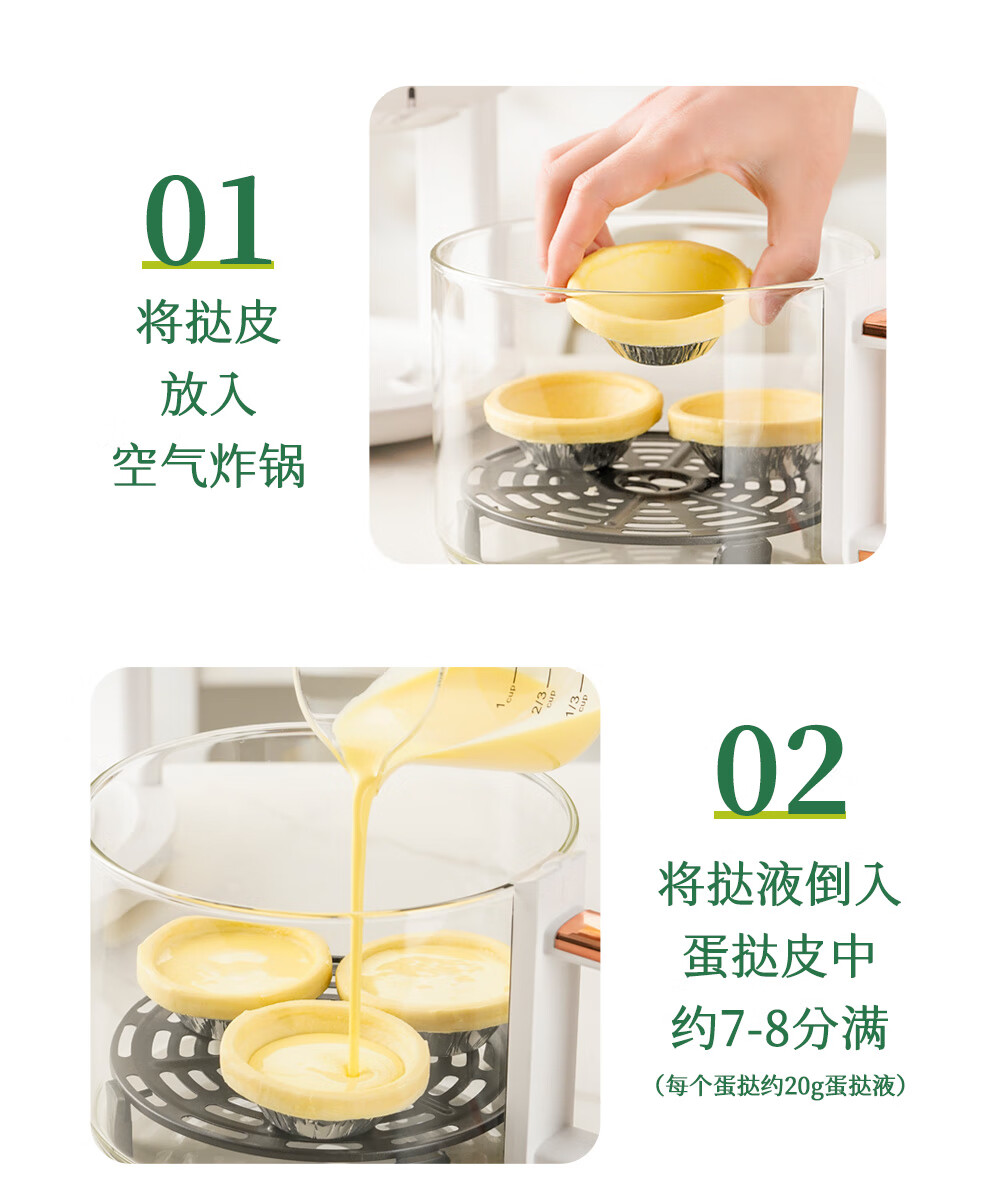 01
将挞皮
放入
空气炸锅

1 cup
2/3 cup
1/3 cup

02
将挞液倒入
蛋挞皮中
约7-8分满
（每个蛋挞约20g蛋挞液）