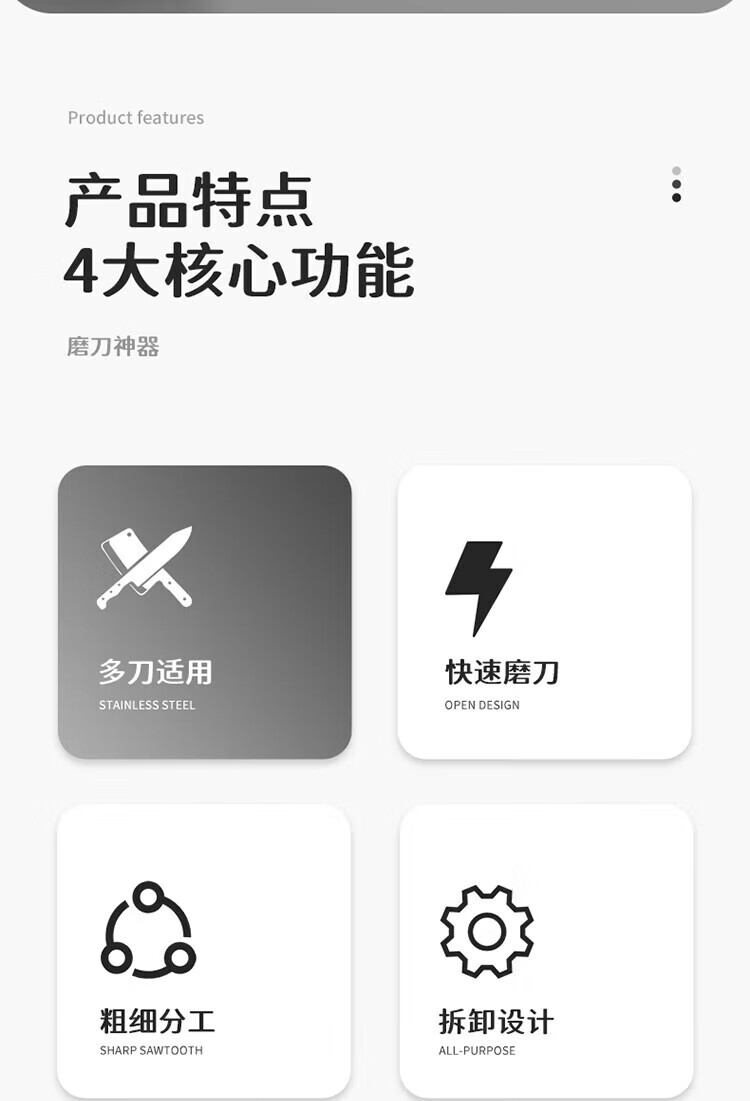 Product features

产品特点
4大核心功能

磨刀神器

多刀适用
STAINLESS STEEL

快速磨刀
OPEN DESIGN

粗细分工
SHARP SAWTOOTH

拆卸设计
ALL-PURPOSE