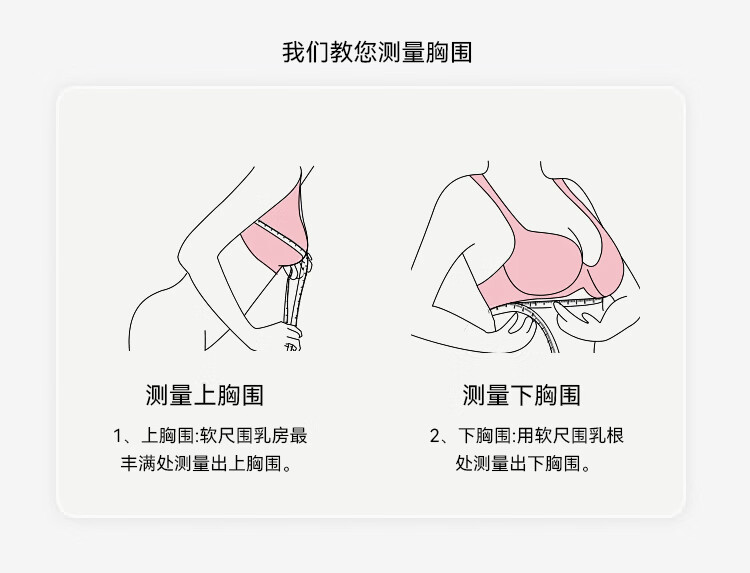 我们教您测量胸围

测量上胸围

1、上胸围:软尺围乳房最丰满处测量出上胸围。

测量下胸围

2、下胸围:用软尺围乳根处测量出下胸围。