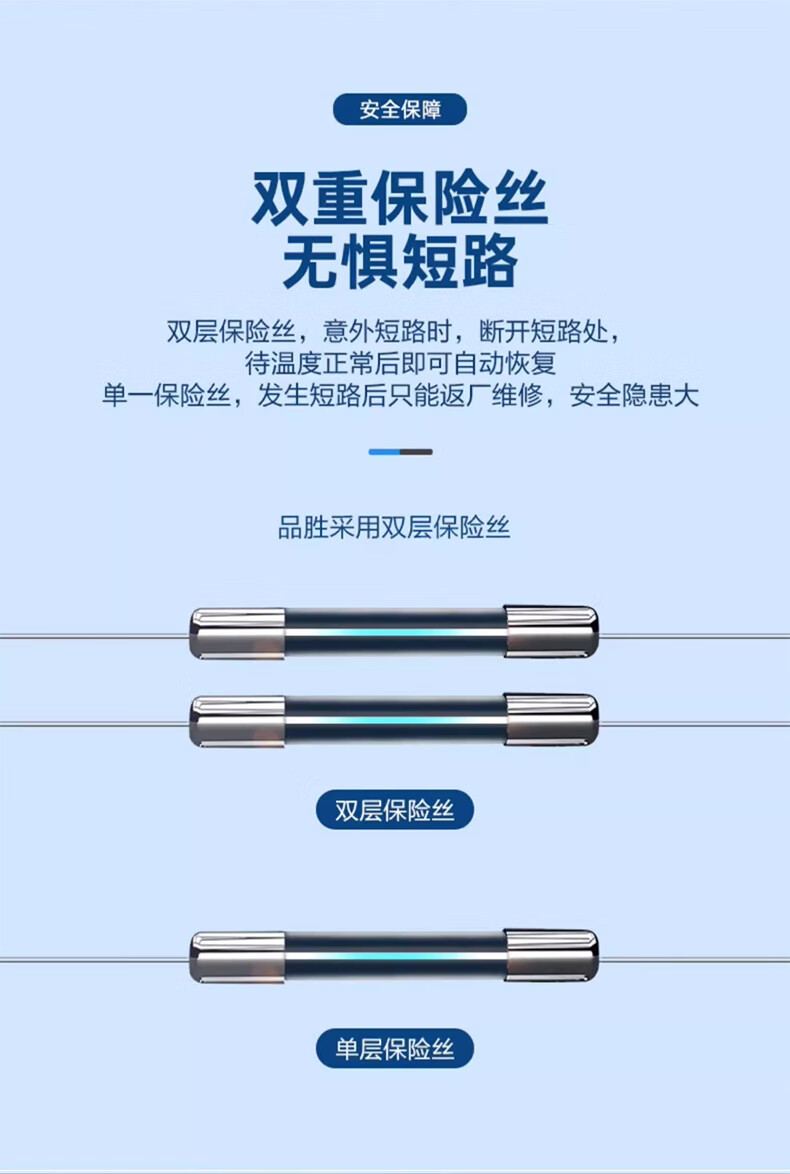 安全保障

双重保险丝
无惧短路

双层保险丝，意外短路时，断开短路处，
待温度正常后即可自动恢复
单一保险丝，发生短路后只能返厂维修，安全隐患大

品胜采用双层保险丝

双层保险丝

单层保险丝