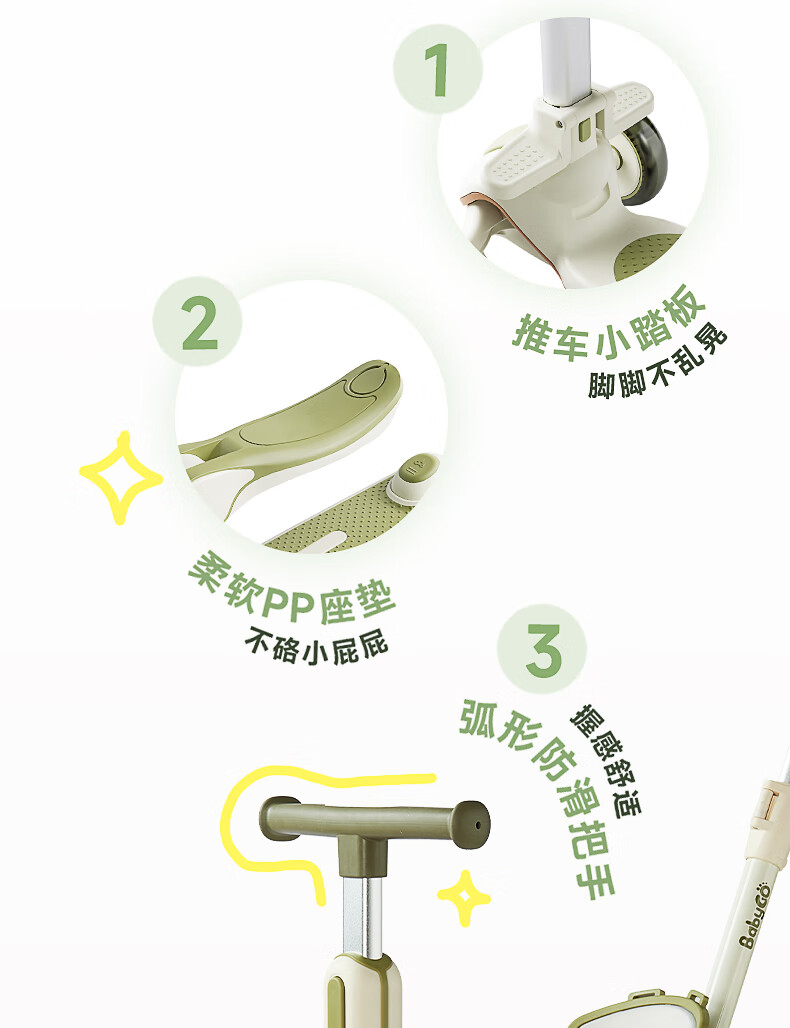 1

推车小踏板
脚脚不乱晃

2

柔软PP座垫
不硌小屁屁

3

弧形防滑把手
握感舒适

BabyGo