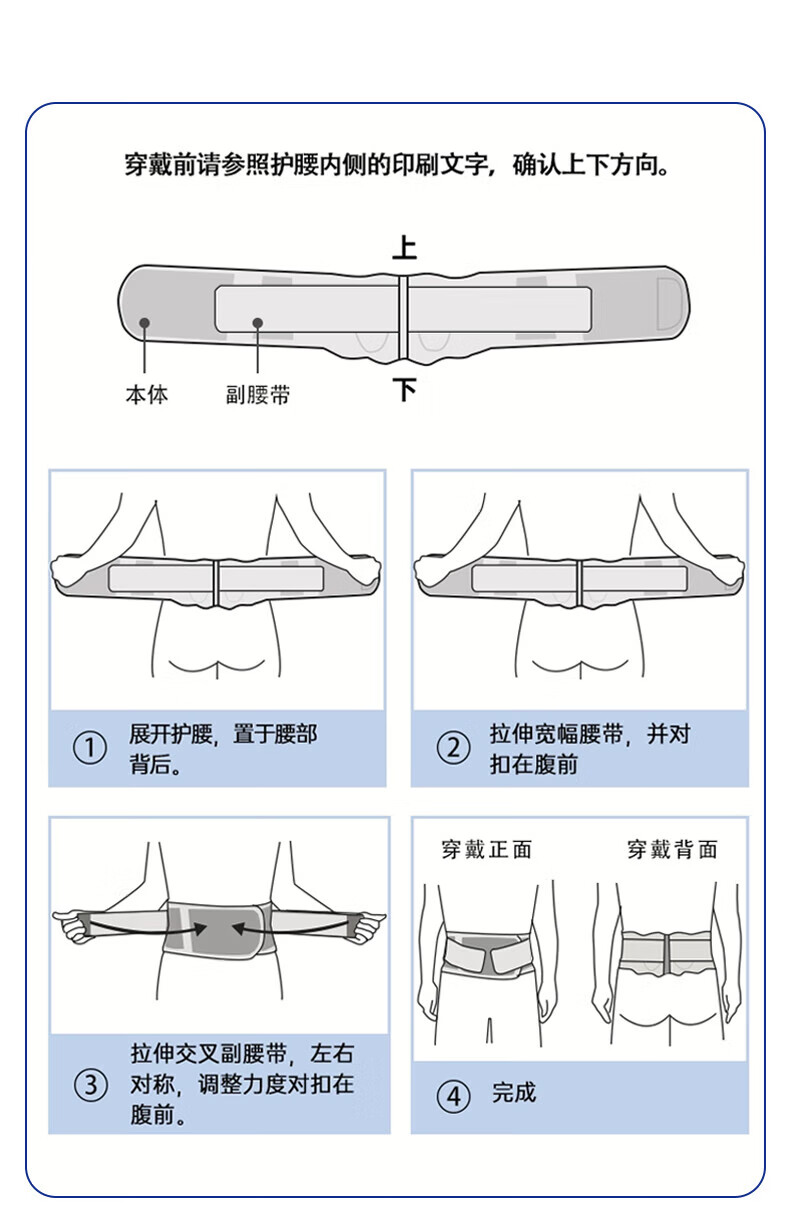 穿戴前请参照护腰内侧的印刷文字，确认上下方向。

上

下

本体

副腰带

① 展开护腰，置于腰部背后。

② 拉伸宽幅腰带，并对扣在腹前

③ 拉伸交叉副腰带，左右对称，调整力度对扣在腹前。

穿戴正面

穿戴背面

④ 完成