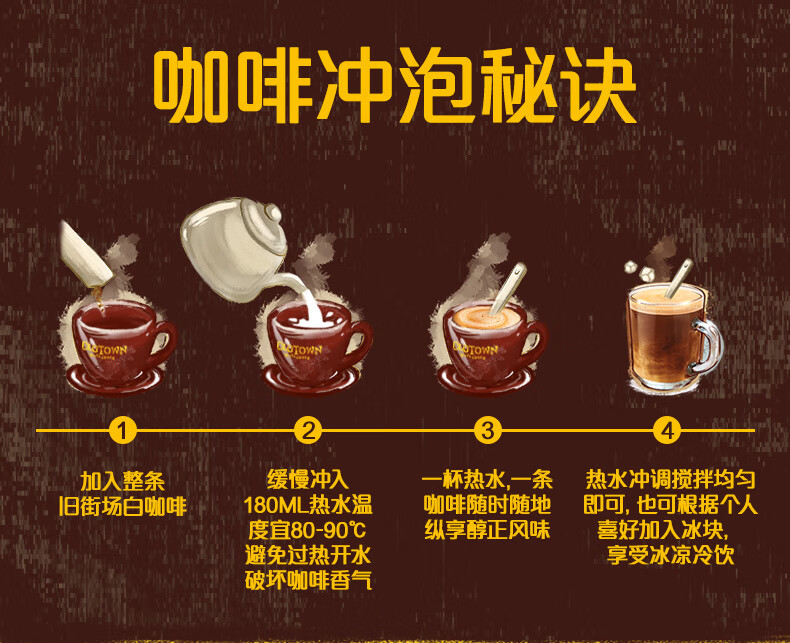 咖啡冲泡秘诀

OLDTOWN

OLDTOWN

OLDTOWN

1

加入整条
旧街场白咖啡

2

缓慢冲入
180ML热水温
度宜80-90℃
避免过热开水
破坏咖啡香气

3

一杯热水,一条
咖啡随时随地
纵享醇正风味

4

热水冲调搅拌均匀
即可, 也可根据个人
喜好加入冰块,
享受冰凉冷饮